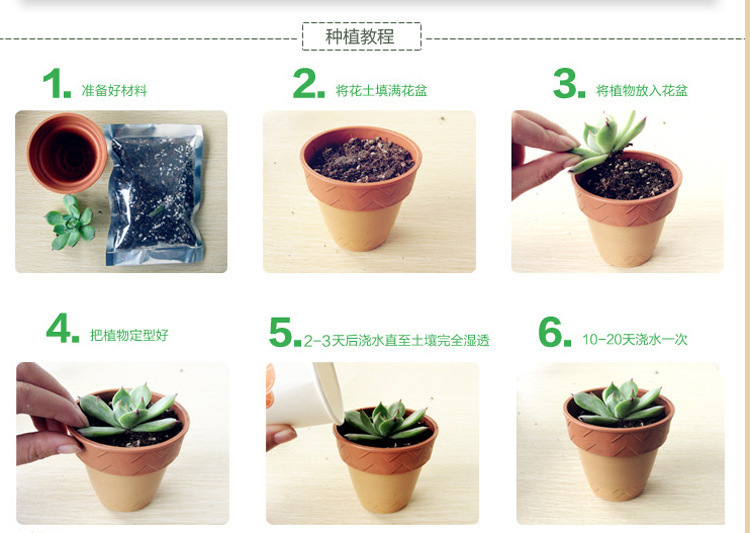 种植教程

1. 准备好材料

2. 将花土填满花盆

3. 将植物放入花盆

4. 把植物定型好

5. 2-3天后浇水直至土壤完全湿透

6. 10-20天浇水一次