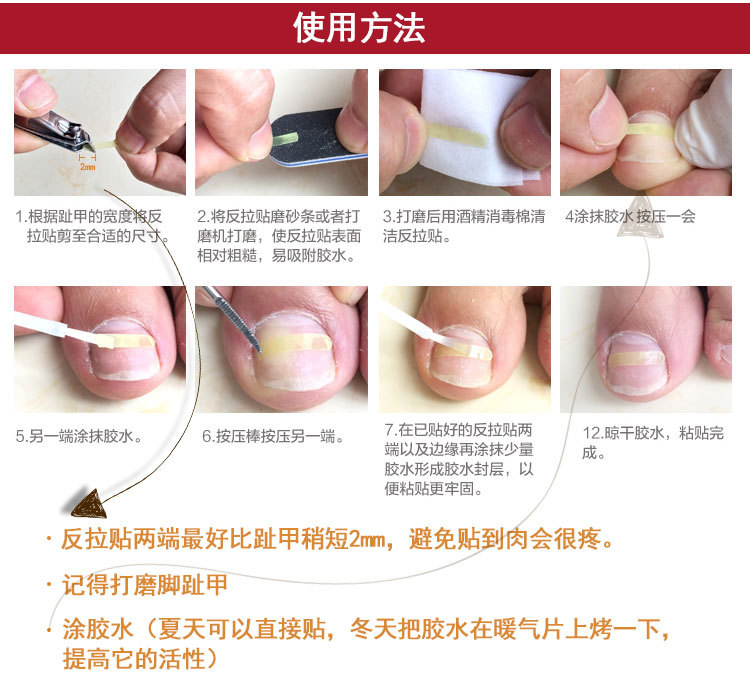 使用方法

2mm

1.根据趾甲的宽度将反拉贴剪至合适的尺寸。

2.将反拉贴磨砂条或者打磨机打磨，使反拉贴表面相对粗糙，易吸附胶水。

3.打磨后用酒精消毒棉清洁反拉贴。

4涂抹胶水 按压一会

5.另一端涂抹胶水。

6.按压棒按压另一端。

7.在已贴好的反拉贴两端以及边缘再涂抹少量胶水形成胶水封层，以便粘贴更牢固。

12.晾干胶水，粘贴完成。

· 反拉贴两端最好比趾甲稍短2mm，避免贴到肉会很疼。

· 记得打磨脚趾甲

· 涂胶水（夏天可以直接贴，冬天把胶水在暖气片上烤一下，提高它的活性）