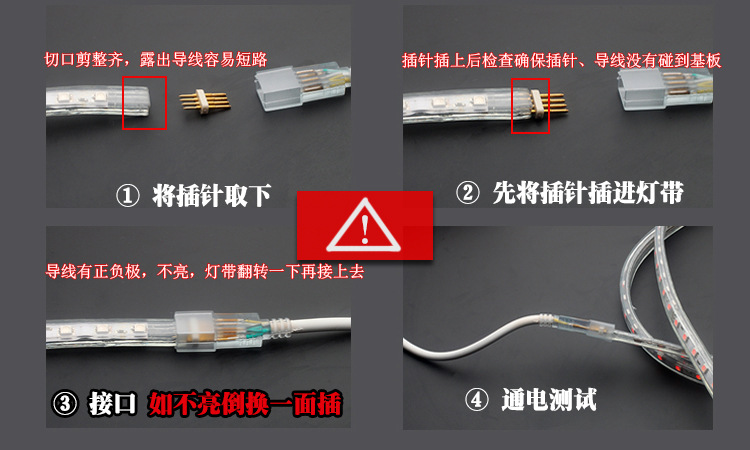 切口剪整齐，露出导线容易短路

① 将插针取下

插针插上后检查确保插针、导线没有碰到基板

② 先将插针插进灯带

!

导线有正负极，不亮，灯带翻转一下再接上去

③ 接口 如不亮倒换一面插

④ 通电测试