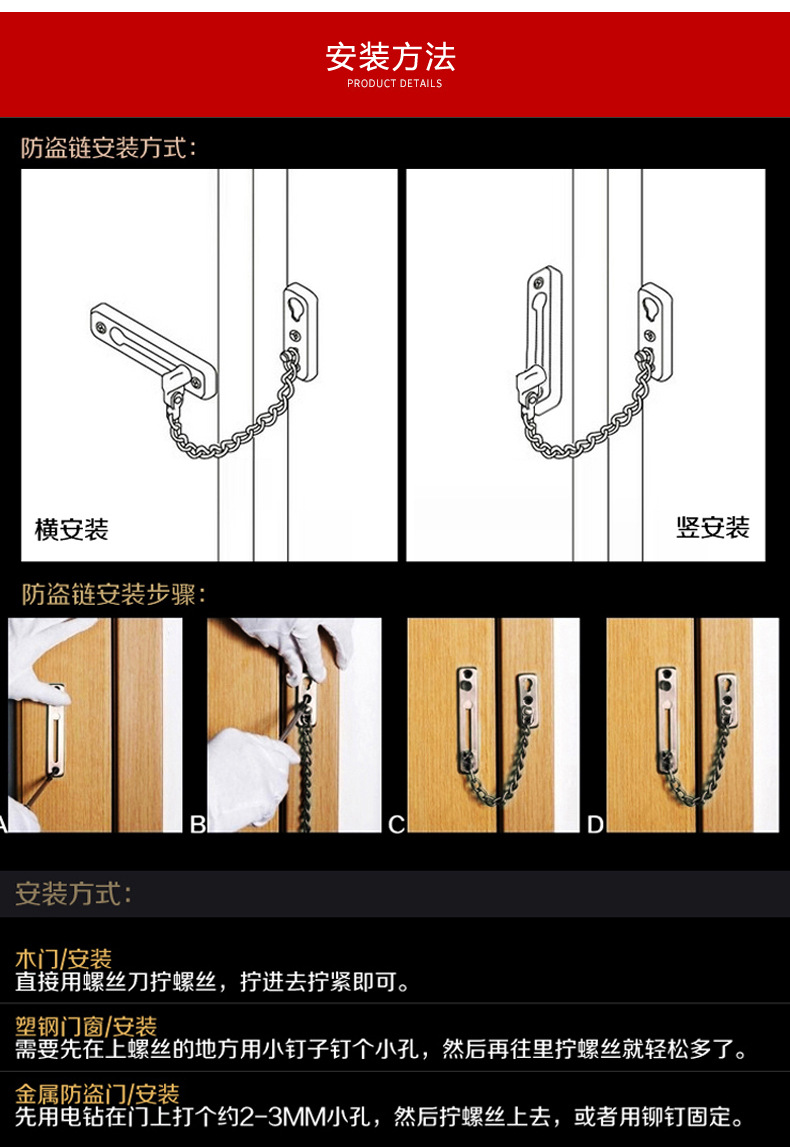 安装方法
PRODUCT DETAILS

防盗链安装方式:

横安装

竖安装

防盗链安装步骤:

A

B

C

D

安装方式:

木门/安装
直接用螺丝刀拧螺丝，拧进去拧紧即可。

塑钢门窗/安装
需要先在上螺丝的地方用小钉子钉个小孔，然后再往里拧螺丝就轻松多了。

金属防盗门/安装
先用电钻在门上打个约2-3MM小孔，然后拧螺丝上去，或者用铆钉固定。