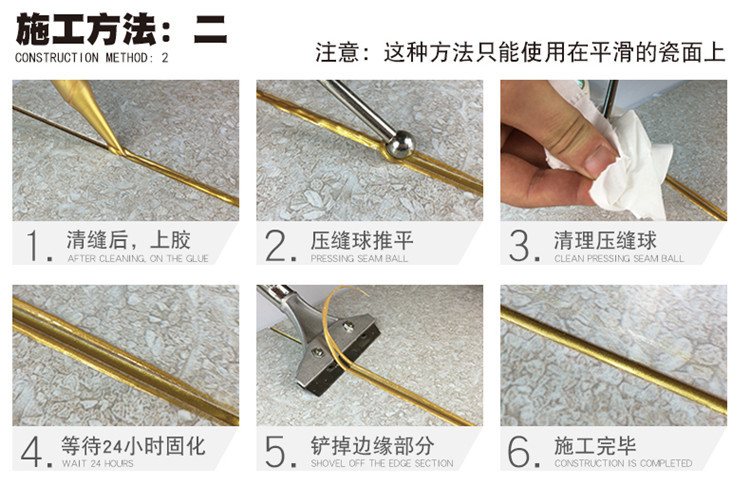 施工方法：二
CONSTRUCTION METHOD: 2

注意：这种方法只能使用在平滑的瓷面上

1. 清缝后，上胶
AFTER CLEANING, ON THE GLUE

2. 压缝球推平
PRESSING SEAM BALL

3. 清理压缝球
CLEAN PRESSING SEAM BALL

4. 等待24小时固化
WAIT 24 HOURS

5. 铲掉边缘部分
SHOVEL OFF THE EDGE SECTION

6. 施工完毕
CONSTRUCTION IS COMPLETED