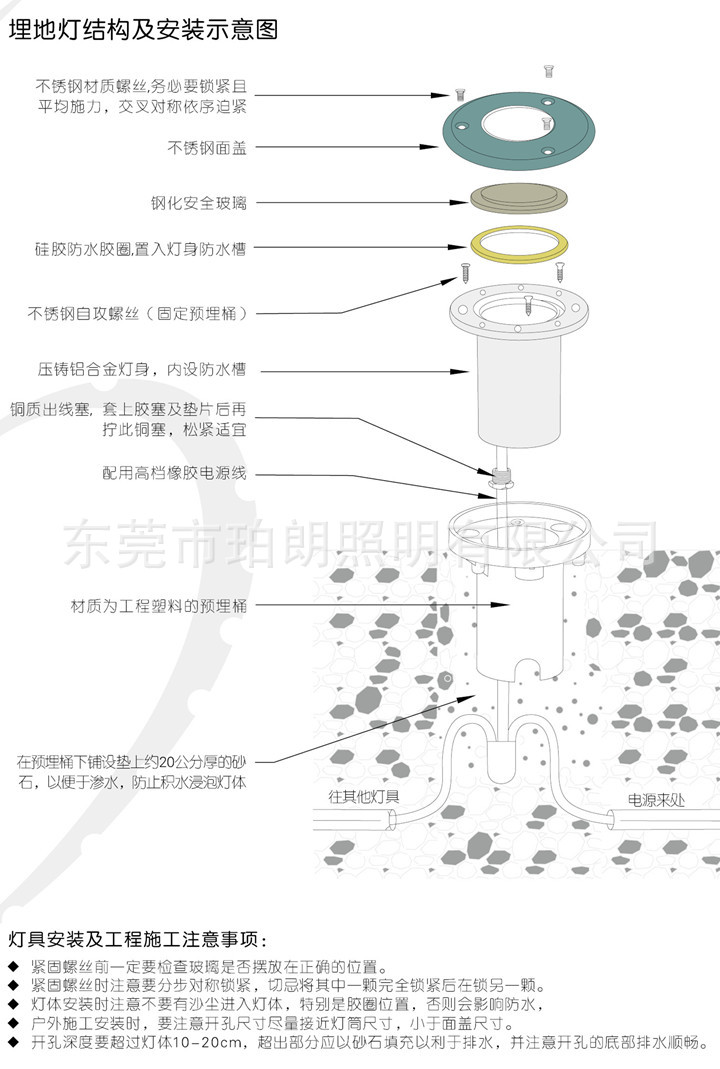 埋地灯结构及安装示意图

不锈钢材质螺丝,务必要锁紧且平均施力，交叉对称依序迫紧

不锈钢面盖

钢化安全玻璃

硅胶防水胶圈,置入灯身防水槽

不锈钢自攻螺丝（固定预埋桶）

压铸铝合金灯身，内设防水槽

铜质出线塞，套上胶塞及垫片后再拧此铜塞，松紧适宜

配用高档橡胶电源线

东莞市珀朗照明有限公司

材质为工程塑料的预埋桶

在预埋桶下铺设垫上约20公分厚的砂石，以便于渗水，防止积水浸泡灯体

往其他灯具

电源来处

灯具安装及工程施工注意事项：

◆ 紧固螺丝前一定要检查玻璃是否摆放在正确的位置。
◆ 紧固螺丝时注意要分步对称锁紧，切忌将其中一颗完全锁紧后在锁另一颗。
◆ 灯体安装时注意不要有沙尘进入灯体，特别是胶圈位置，否则会影响防水，
◆ 户外施工安装时，要注意开孔尺寸尽量接近灯筒尺寸，小于面盖尺寸。
◆ 开孔深度要超过灯体10-20cm，超出部分应以砂石填充以利于排水，并注意开孔的底部排水顺畅。