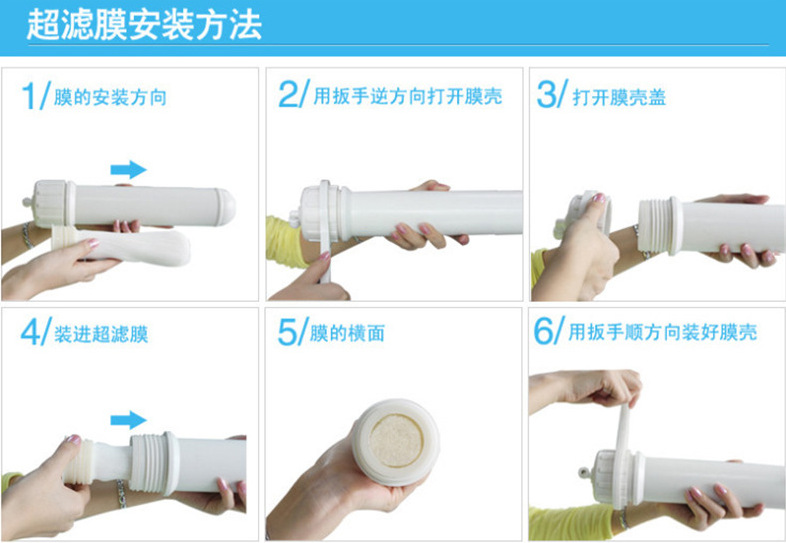 超滤膜安装方法

1/ 膜的安装方向

2/ 用扳手逆方向打开膜壳

3/ 打开膜壳盖

4/ 装进超滤膜

5/ 膜的横面

6/ 用扳手顺方向装好膜壳