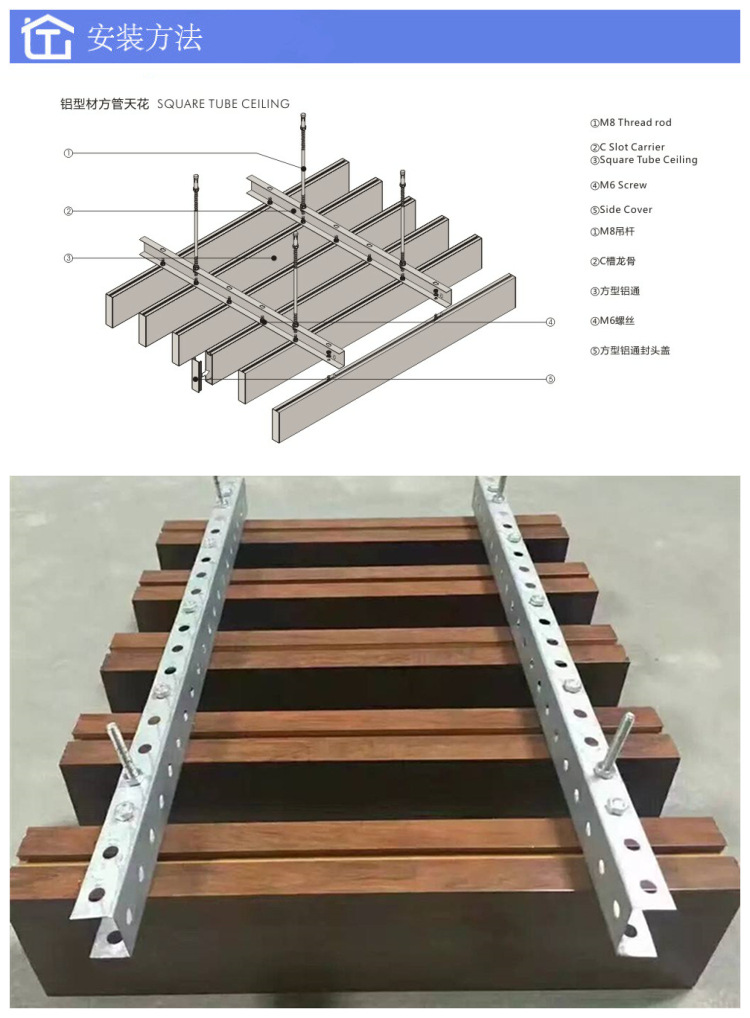 安装方法

铝型材方管天花 SQUARE TUBE CEILING

①
②
③
④
⑤

①M8 Thread rod
②C Slot Carrier
③Square Tube Ceiling
④M6 Screw
⑤Side Cover
①M8吊杆
②C槽龙骨
③方型铝通
④M6螺丝
⑤方型铝通封头盖