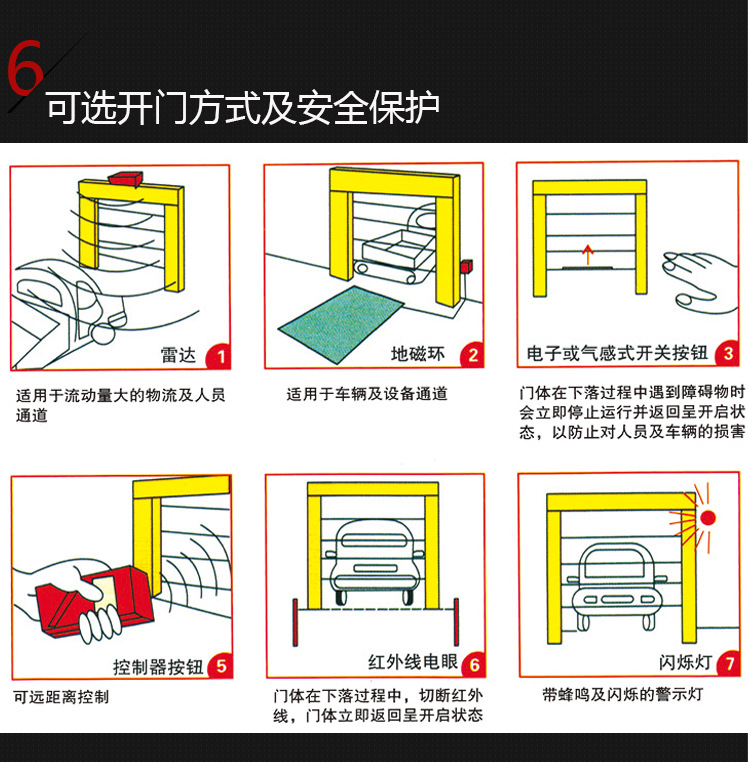 6 可选开门方式及安全保护

雷达 1

适用于流动量大的物流及人员通道

地磁环 2

适用于车辆及设备通道

电子或气感式开关按钮 3

门体在下落过程中遇到障碍物时会立即停止运行并返回呈开启状态，以防止对人员及车辆的损害

控制器按钮 5

可远距离控制

红外线电眼 6

门体在下落过程中，切断红外线，门体立即返回呈开启状态

闪烁灯 7

带蜂鸣及闪烁的警示灯