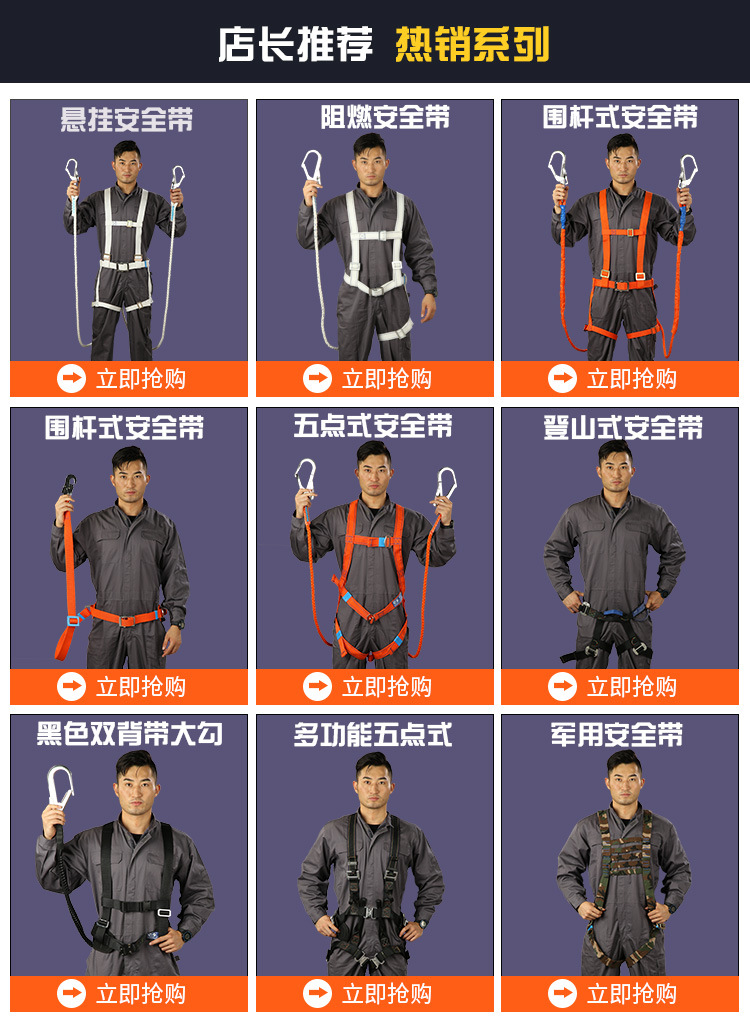 店长推荐 热销系列

悬挂安全带
立即抢购

阻燃安全带
立即抢购

围杆式安全带
立即抢购

围杆式安全带
立即抢购

五点式安全带
立即抢购

登山式安全带
立即抢购

黑色双背带大勾
立即抢购

多功能五点式
立即抢购

军用安全带
立即抢购