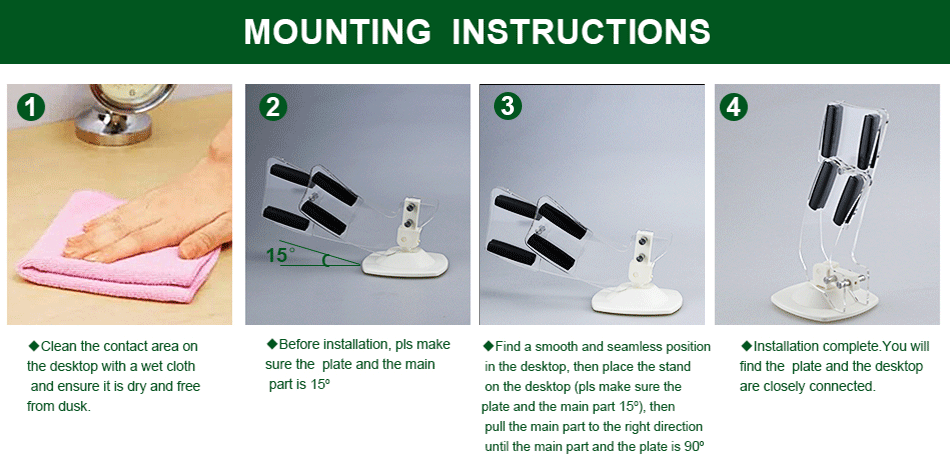 MOUNTING INSTRUCTIONS

1

◆Clean the contact area on the desktop with a wet cloth and ensure it is dry and free from dusk.

2

15°

◆Before installation, pls make sure the plate and the main part is 15º

3

◆Find a smooth and seamless position in the desktop, then place the stand on the desktop (pls make sure the plate and the main part 15º), then pull the main part to the right direction until the main part and the plate is 90º

4

◆Installation complete.You will find the plate and the desktop are closely connected.