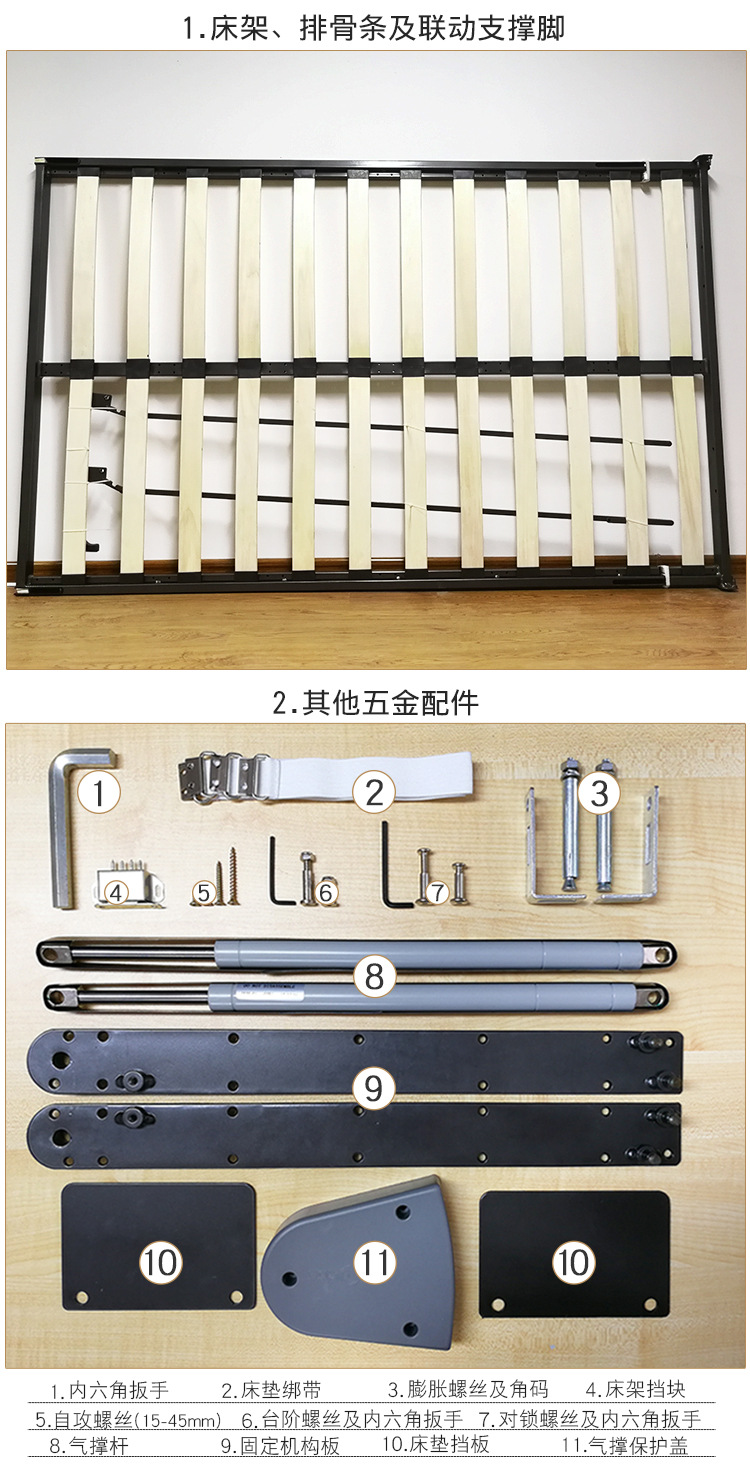 1.床架、排骨条及联动支撑脚

2.其他五金配件

1
2
3
4
5
6
7
8
9
10
11
10

1.内六角扳手　2.床垫绑带　3.膨胀螺丝及角码　4.床架挡块
5.自攻螺丝(15-45mm)　6.台阶螺丝及内六角扳手　7.对锁螺丝及内六角扳手
8.气撑杆　9.固定机构板　10.床垫挡板　11.气撑保护盖