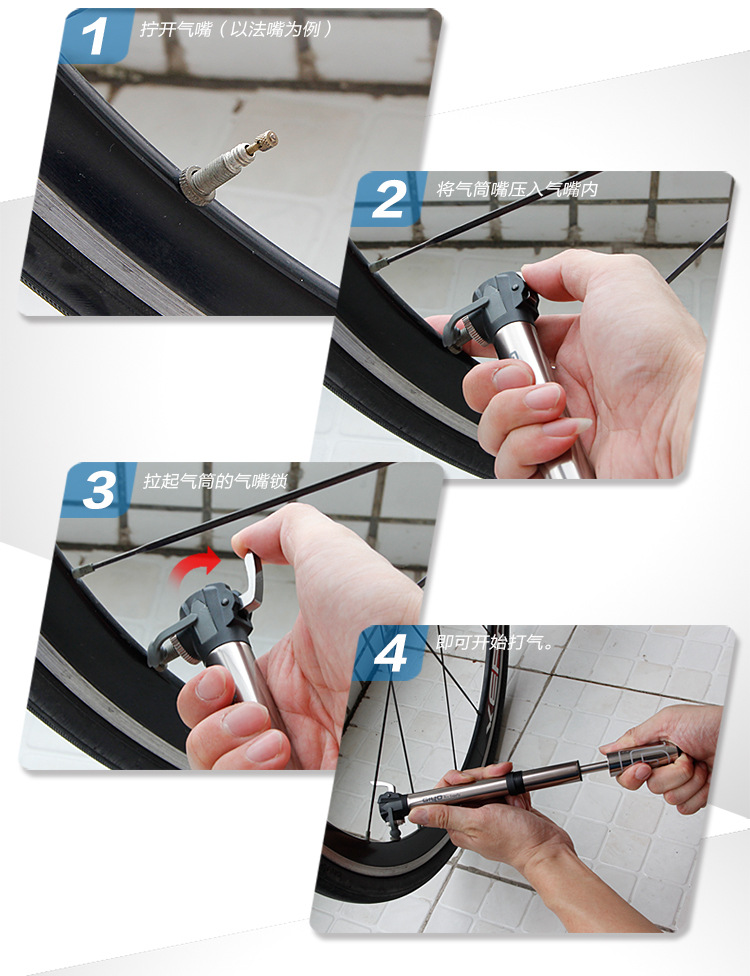 1 拧开气嘴（以法嘴为例）

2 将气筒嘴压入气嘴内

3 拉起气筒的气嘴锁

4 即可开始打气。