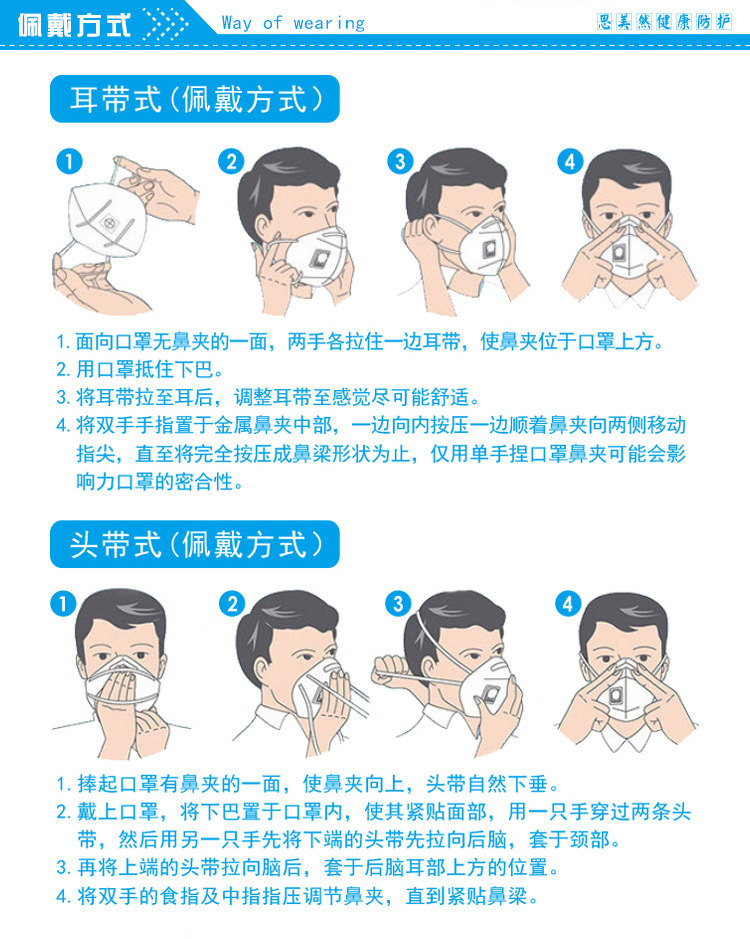 佩戴方式 Way of wearing

思美然健康防护

耳带式（佩戴方式）

1

2

3

4

1. 面向口罩无鼻夹的一面，两手各拉住一边耳带，使鼻夹位于口罩上方。
2. 用口罩抵住下巴。
3. 将耳带拉至耳后，调整耳带至感觉尽可能舒适。
4. 将双手手指置于金属鼻夹中部，一边向内按压一边顺着鼻夹向两侧移动指尖，直至将完全按压成鼻梁形状为止，仅用单手捏口罩鼻夹可能会影响力口罩的密合性。

头带式（佩戴方式）

1

2

3

4

1. 捧起口罩有鼻夹的一面，使鼻夹向上，头带自然下垂。
2. 戴上口罩，将下巴置于口罩内，使其紧贴面部，用一只手穿过两条头带，然后用另一只手先将下端的头带先拉向后脑，套于颈部。
3. 再将上端的头带拉向脑后，套于后脑耳部上方的位置。
4. 将双手的食指及中指指压调节鼻夹，直到紧贴鼻梁。