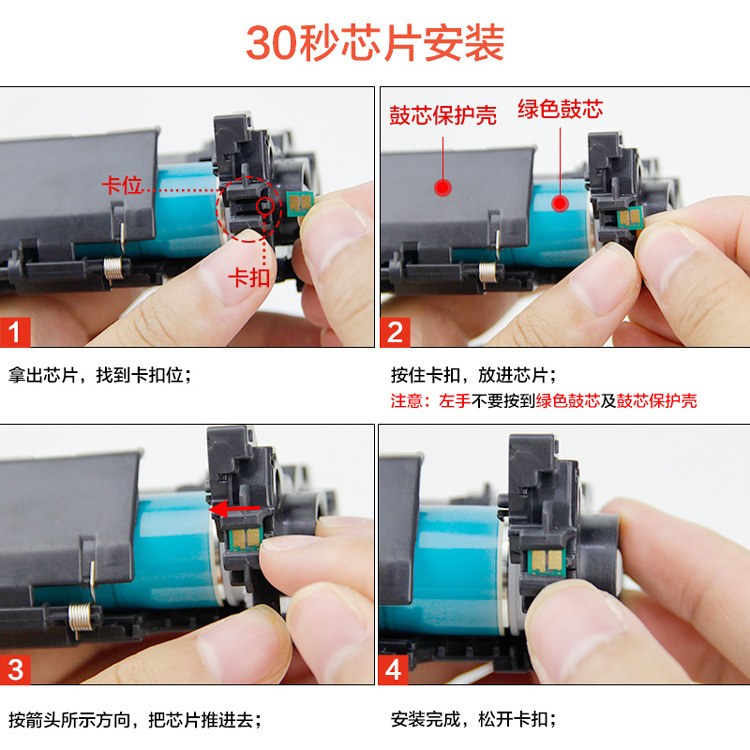 30秒芯片安装

卡位
卡扣
1

拿出芯片，找到卡扣位；

鼓芯保护壳
绿色鼓芯
2

按住卡扣，放进芯片；
注意：左手不要按到绿色鼓芯及鼓芯保护壳

3

按箭头所示方向，把芯片推进去；

4

安装完成，松开卡扣；