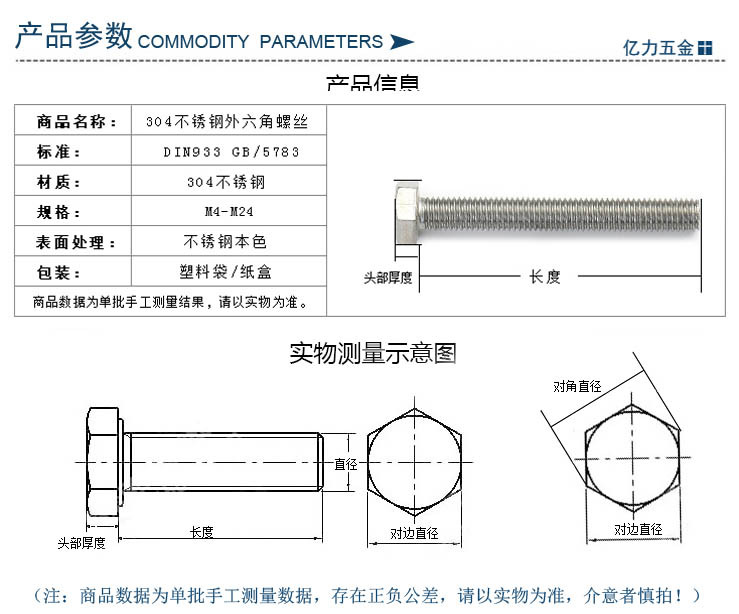 产品参数 COMMODITY PARAMETERS

亿力五金

产品信息

| 商品名称： | 304不锈钢外六角螺丝 |
|---|---|
| 标准： | DIN933 GB/5783 |
| 材质： | 304不锈钢 |
| 规格： | M4-M24 |
| 表面处理： | 不锈钢本色 |
| 包装： | 塑料袋/纸盒 |

商品数据为单批手工测量结果，请以实物为准。

头部厚度
长度

实物测量示意图

直径
头部厚度
长度
对边直径
对角直径
对边直径

（注：商品数据为单批手工测量数据，存在正负公差，请以实物为准，介意者慎拍！）