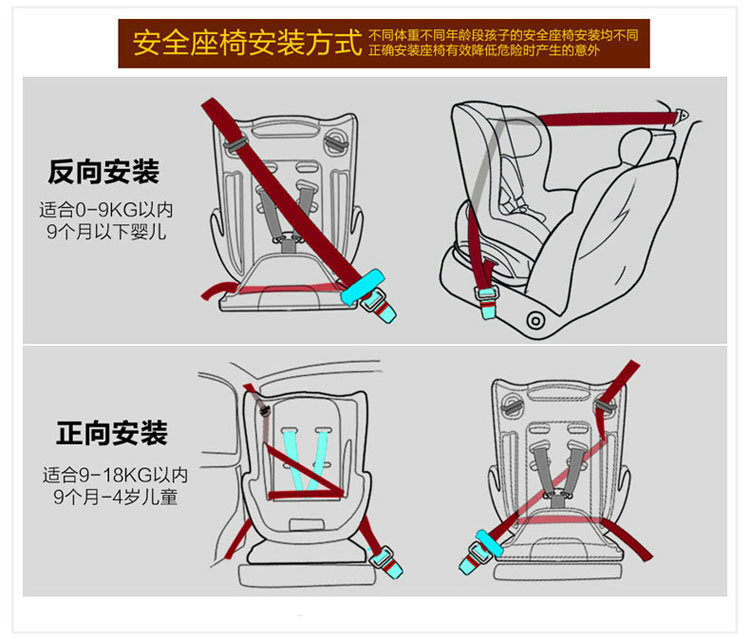 安全座椅安装方式 不同体重不同年龄段孩子的安全座椅安装均不同
正确安装座椅有效降低危险时产生的意外

反向安装
适合0-9KG以内
9个月以下婴儿

正向安装
适合9-18KG以内
9个月-4岁儿童