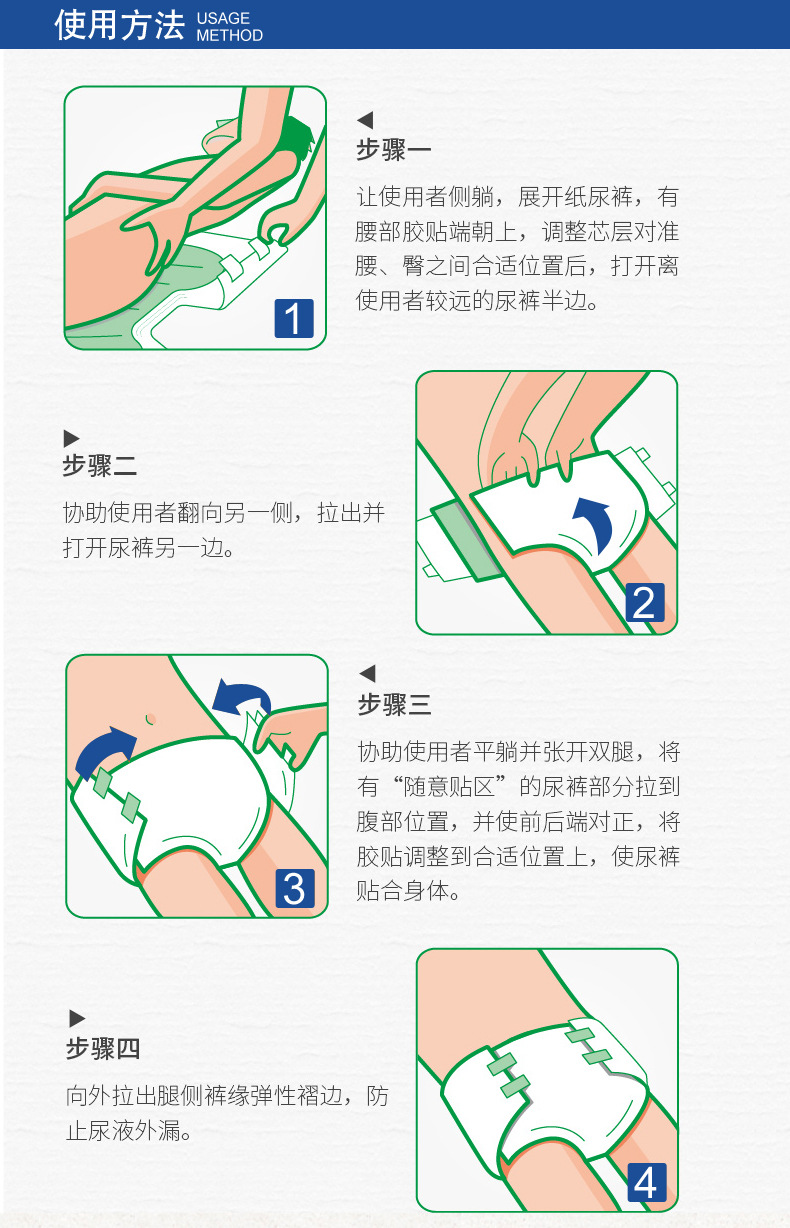 使用方法 USAGE METHOD

1

步骤一

让使用者侧躺，展开纸尿裤，有腰部胶贴端朝上，调整芯层对准腰、臀之间合适位置后，打开离使用者较远的尿裤半边。

步骤二

协助使用者翻向另一侧，拉出并打开尿裤另一边。

2

3

步骤三

协助使用者平躺并张开双腿，将有“随意贴区”的尿裤部分拉到腹部位置，并使前后端对正，将胶贴调整到合适位置上，使尿裤贴合身体。

步骤四

向外拉出腿侧裤缘弹性褶边，防止尿液外漏。

4