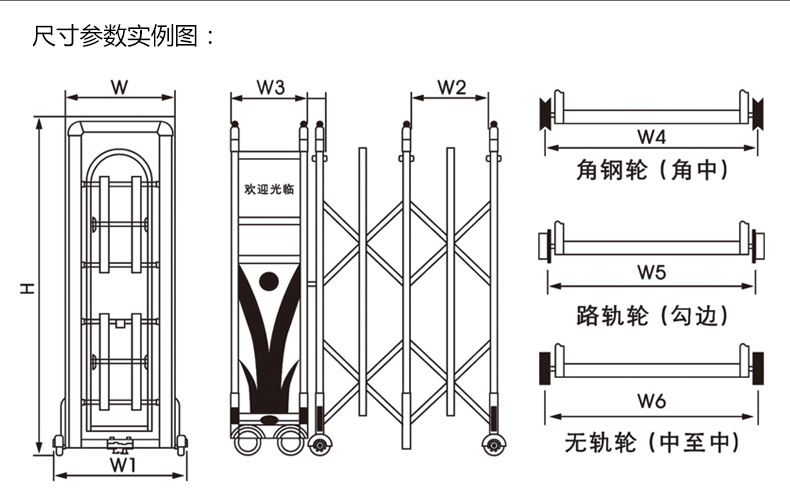 尺寸参数实例图：

W

H

W1

W3

欢迎光临

W2

W4

角钢轮（角中）

W5

路轨轮（勾边）

W6

无轨轮（中至中）