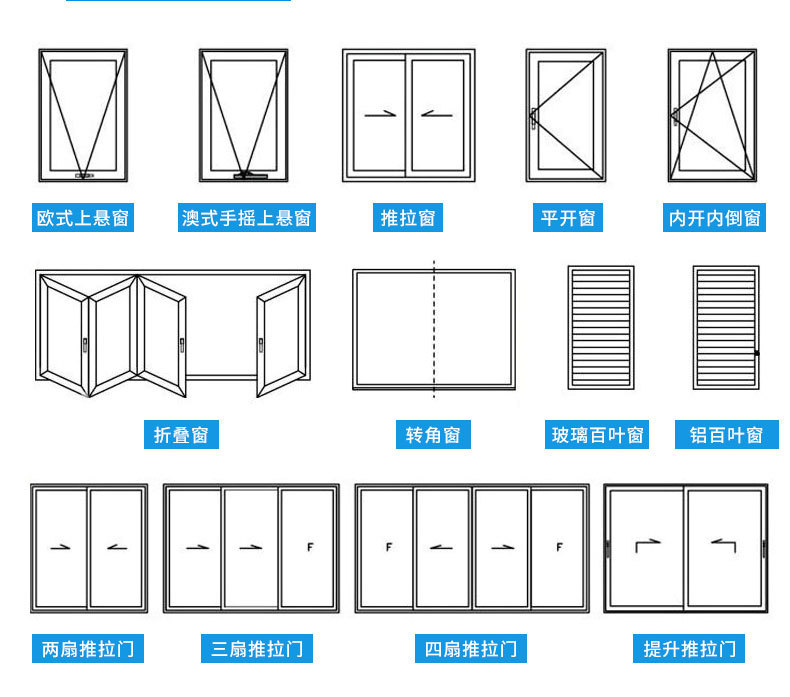 欧式上悬窗

澳式手摇上悬窗

推拉窗

平开窗

内开内倒窗

折叠窗

转角窗

玻璃百叶窗

铝百叶窗

F

F

F

两扇推拉门

三扇推拉门

四扇推拉门

提升推拉门