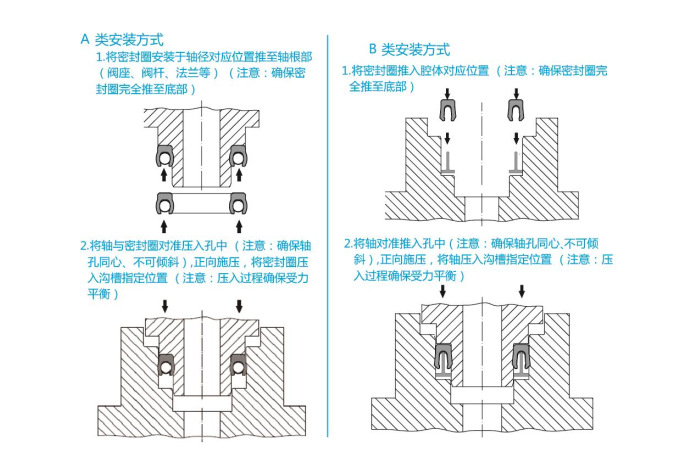 A 类安装方式

1.将密封圈安装于轴径对应位置推至轴根部（阀座、阀杆、法兰等）（注意：确保密封圈完全推至底部）

2.将轴与密封圈对准压入孔中（注意：确保轴孔同心、不可倾斜），正向施压，将密封圈压入沟槽指定位置（注意：压入过程确保受力平衡）

B 类安装方式

1.将密封圈推入腔体对应位置（注意：确保密封圈完全推至底部）

2.将轴对准推入孔中（注意：确保轴孔同心、不可倾斜），正向施压，将轴压入沟槽指定位置（注意：压入过程确保受力平衡）