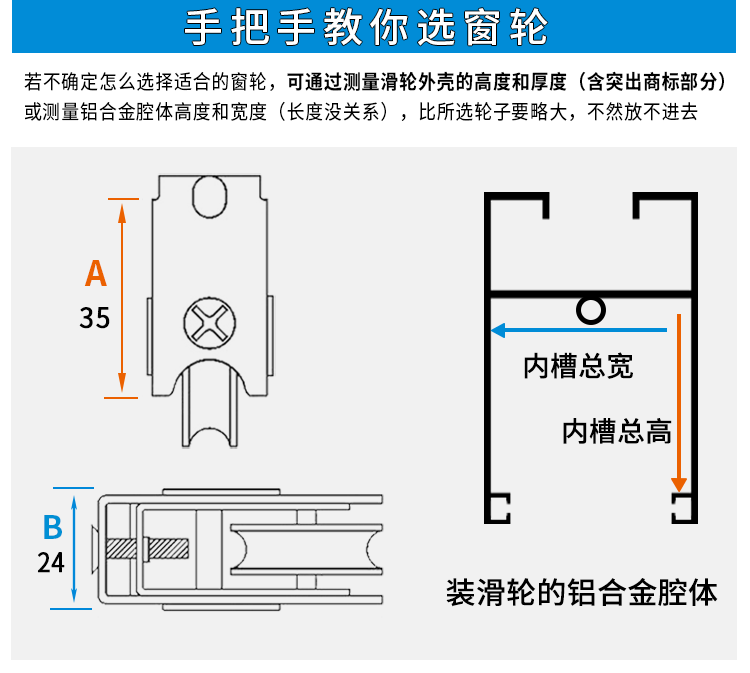 手把手教你选窗轮

若不确定怎么选择适合的窗轮，可通过测量滑轮外壳的高度和厚度（含突出商标部分）或测量铝合金腔体高度和宽度（长度没关系），比所选轮子要略大，不然放不进去

A
35

B
24

内槽总宽
内槽总高

装滑轮的铝合金腔体