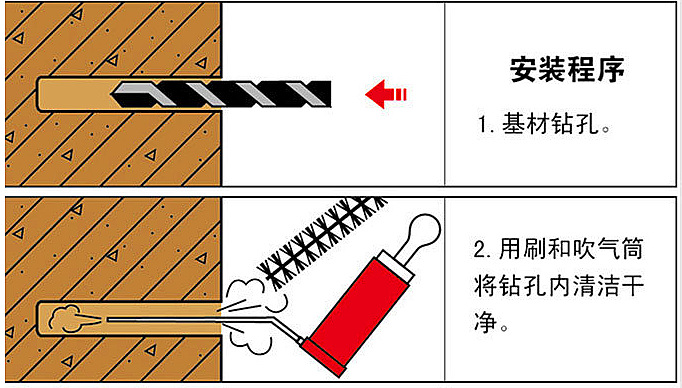 安装程序

1. 基材钻孔。

2. 用刷和吹气筒将钻孔内清洁干净。