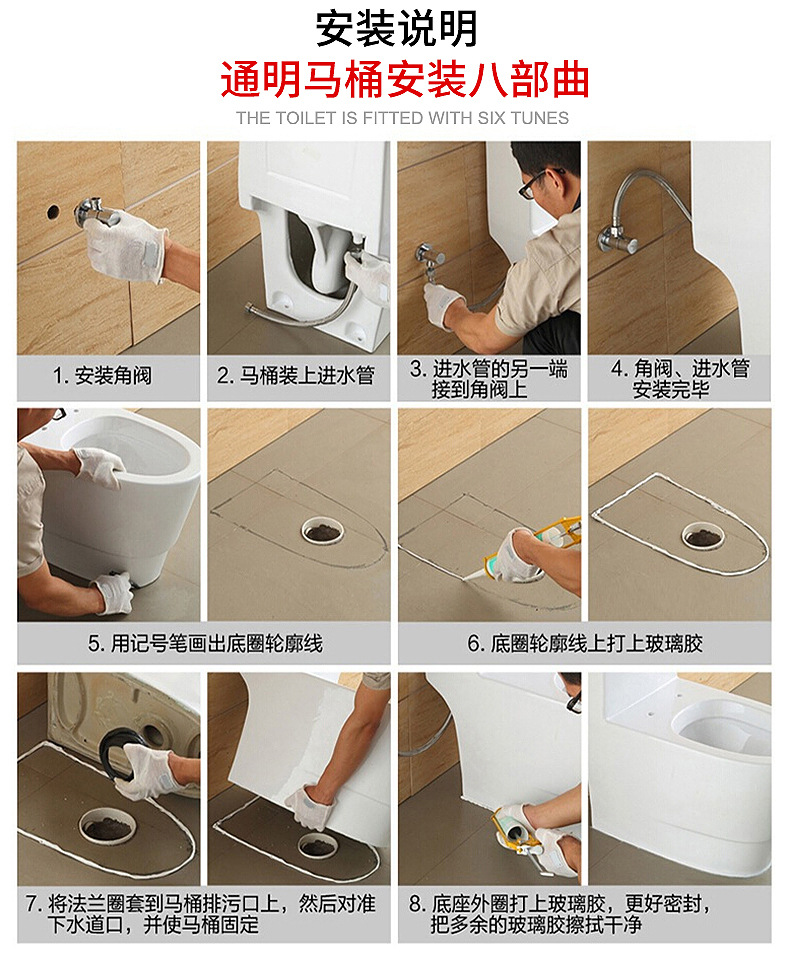 安装说明

通明马桶安装八部曲

THE TOILET IS FITTED WITH SIX TUNES

1. 安装角阀

2. 马桶装上进水管

3. 进水管的另一端接到角阀上

4. 角阀、进水管安装完毕

5. 用记号笔画出底圈轮廓线

6. 底圈轮廓线上打上玻璃胶

7. 将法兰圈套到马桶排污口上，然后对准下水道口，并使马桶固定

8. 底座外圈打上玻璃胶，更好密封，把多余的玻璃胶擦拭干净