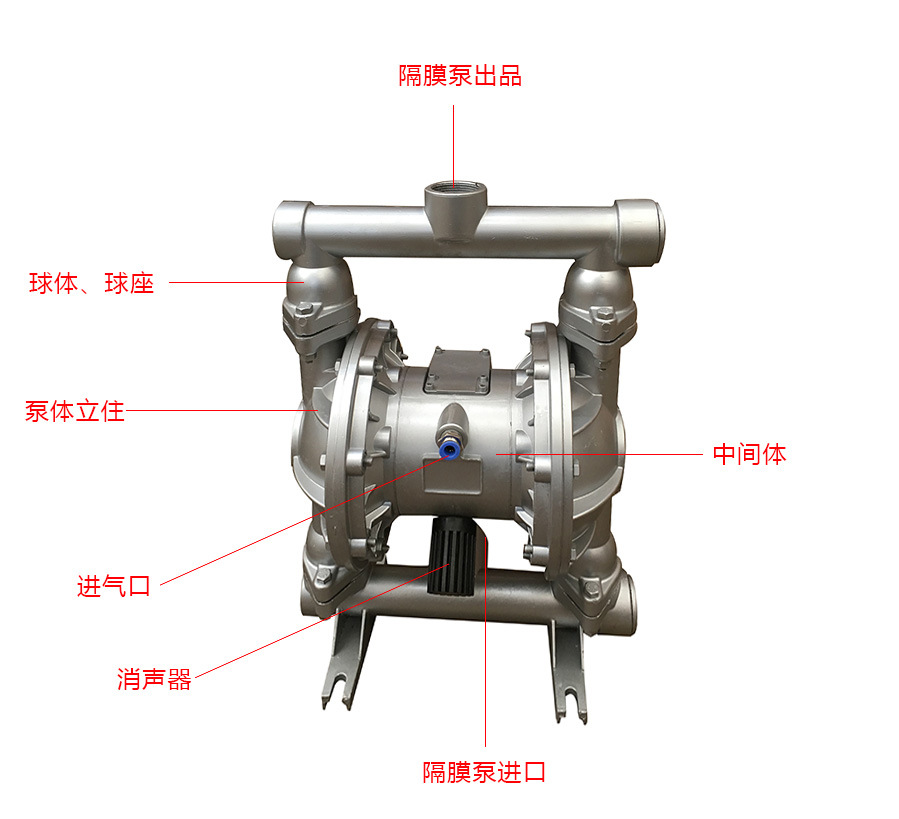 隔膜泵出品

球体、球座

泵体立住

中间体

进气口

消声器

隔膜泵进口