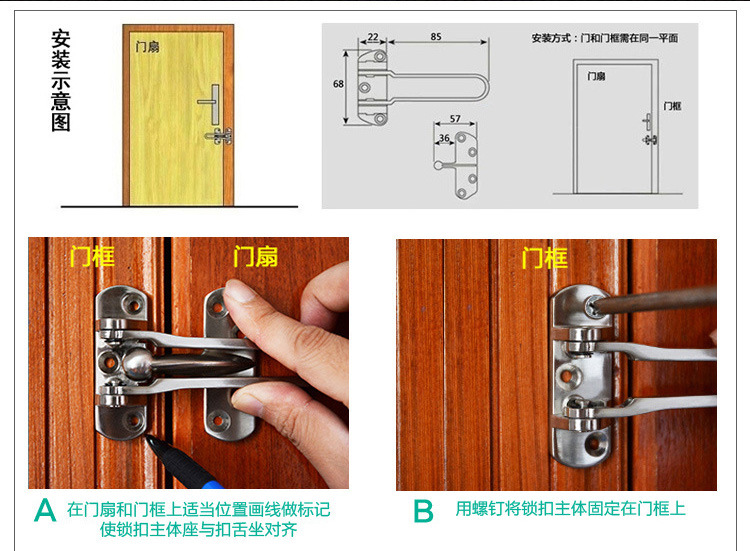 安装示意图

门扇

22
85
68
57
36

安装方式：门和门框需在同一平面

门扇
门框

门框
门扇

门框

A 在门扇和门框上适当位置画线做标记
使锁扣主体座与扣舌坐对齐

B 用螺钉将锁扣主体固定在门框上