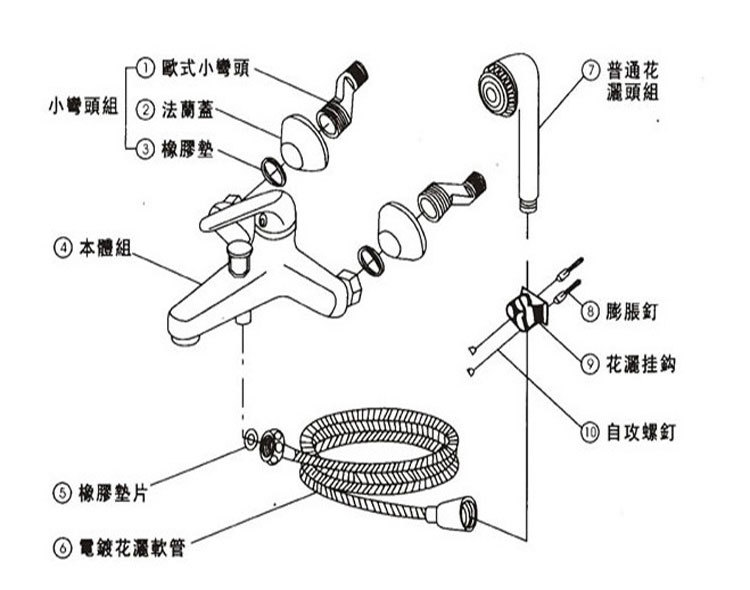 小彎頭組
① 歐式小彎頭
② 法蘭蓋
③ 橡膠墊
④ 本體組
⑤ 橡膠墊片
⑥ 電鍍花灑軟管
⑦ 普通花灑頭組
⑧ 膨脹釘
⑨ 花灑挂鈎
⑩ 自攻螺釘