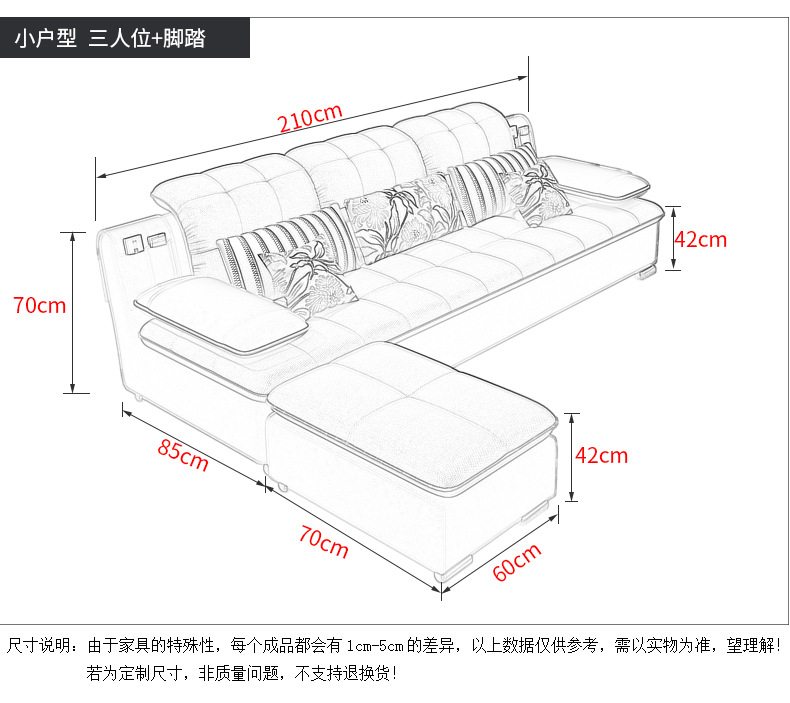 小户型 三人位+脚踏

210cm

42cm

70cm

85cm

42cm

70cm

60cm

尺寸说明：由于家具的特殊性，每个成品都会有 1cm-5cm 的差异，以上数据仅供参考，需以实物为准，望理解！
若为定制尺寸，非质量问题，不支持退换货！