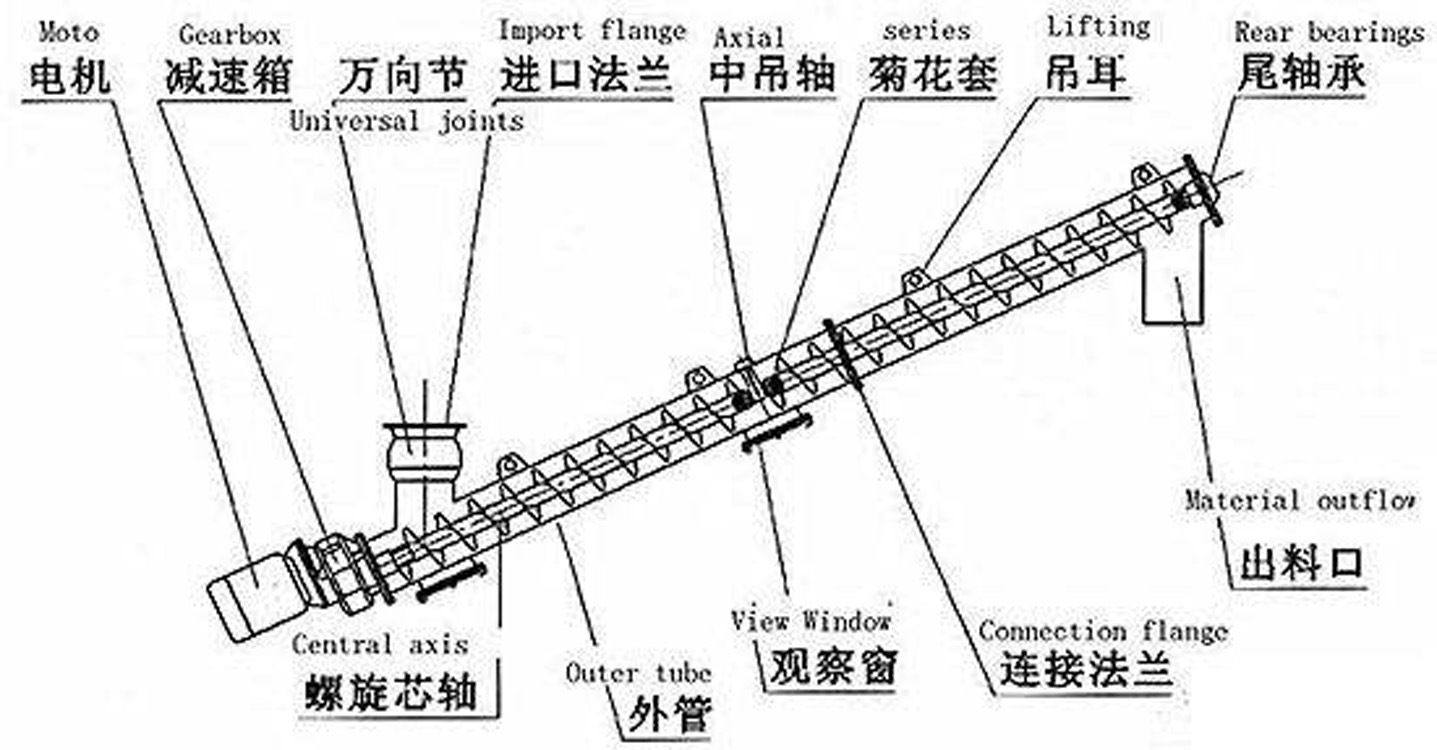 Moto
电机

Gearbox
减速箱

万向节
Universal joints

Import flange
进口法兰

Axial
中吊轴

series
菊花套

Lifting
吊耳

Rear bearings
尾轴承

Material outflow
出料口

Central axis
螺旋芯轴

Outer tube
外管

View Window
观察窗

Connection flange
连接法兰