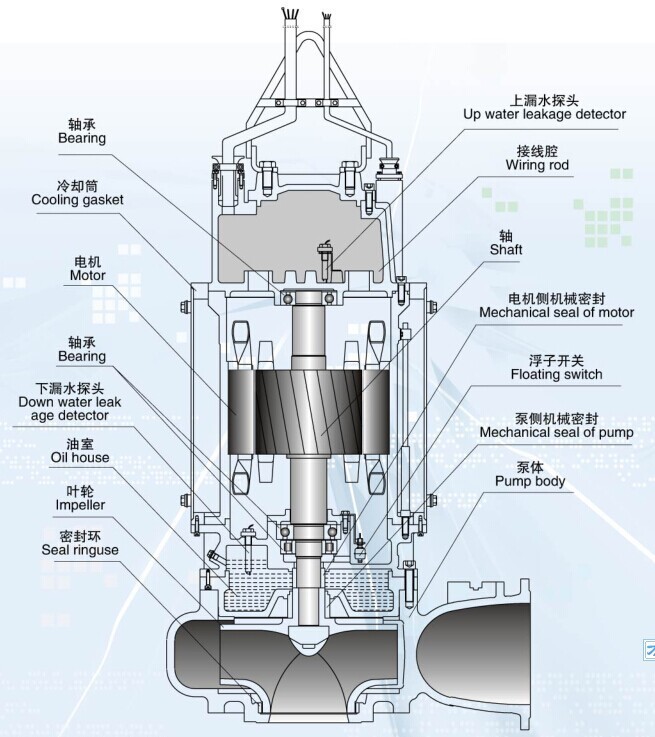 轴承
Bearing

冷却筒
Cooling gasket

电机
Motor

轴承
Bearing

下漏水探头
Down water leak age detector

油室
Oil house

叶轮
Impeller

密封环
Seal ringuse

上漏水探头
Up water leakage detector

接线腔
Wiring rod

轴
Shaft

电机侧机械密封
Mechanical seal of motor

浮子开关
Floating switch

泵侧机械密封
Mechanical seal of pump

泵体
Pump body