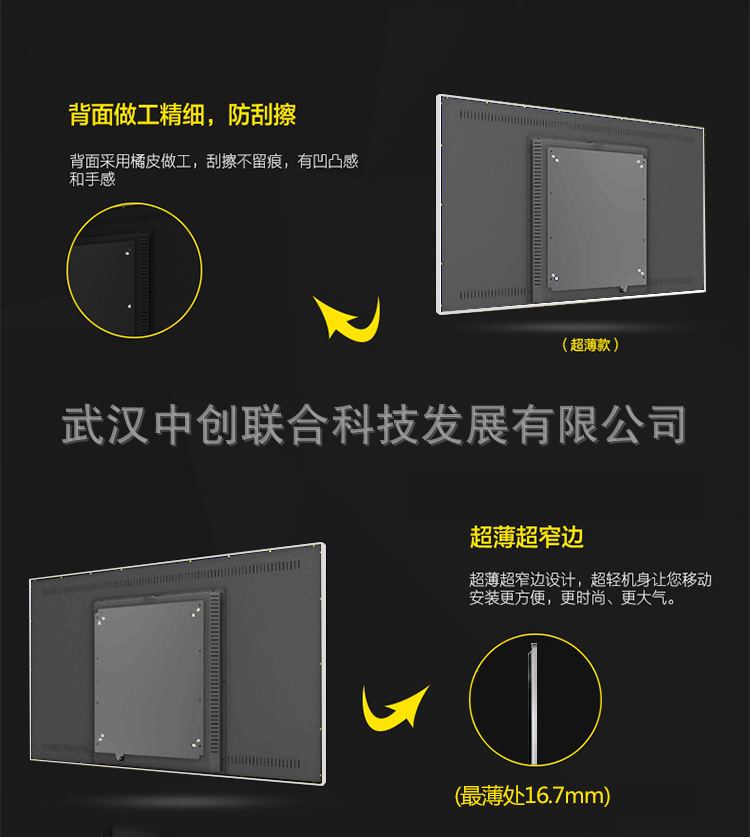 背面做工精细，防刮擦

背面采用橘皮做工，刮擦不留痕，有凹凸感和手感

（超薄款）

武汉中创联合科技发展有限公司

超薄超窄边

超薄超窄边设计，超轻机身让您移动安装更方便，更时尚、更大气。

(最薄处16.7mm)