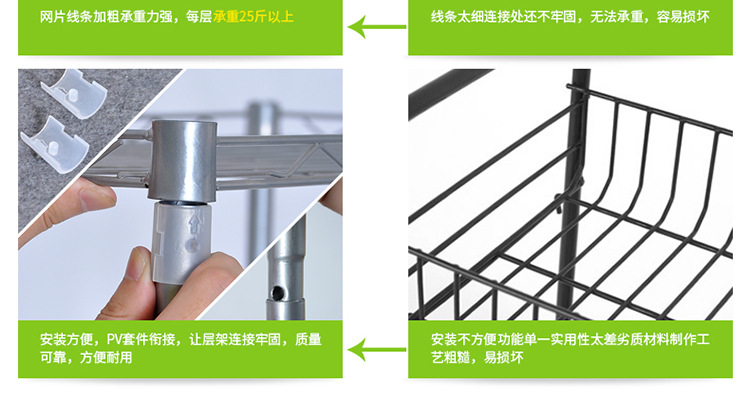 网片线条加粗承重力强，每层承重25斤以上

线条太细连接处还不牢固，无法承重，容易损坏

安装方便，PV套件衔接，让层架连接牢固，质量可靠，方便耐用

安装不方便功能单一实用性太差劣质材料制作工艺粗糙，易损坏