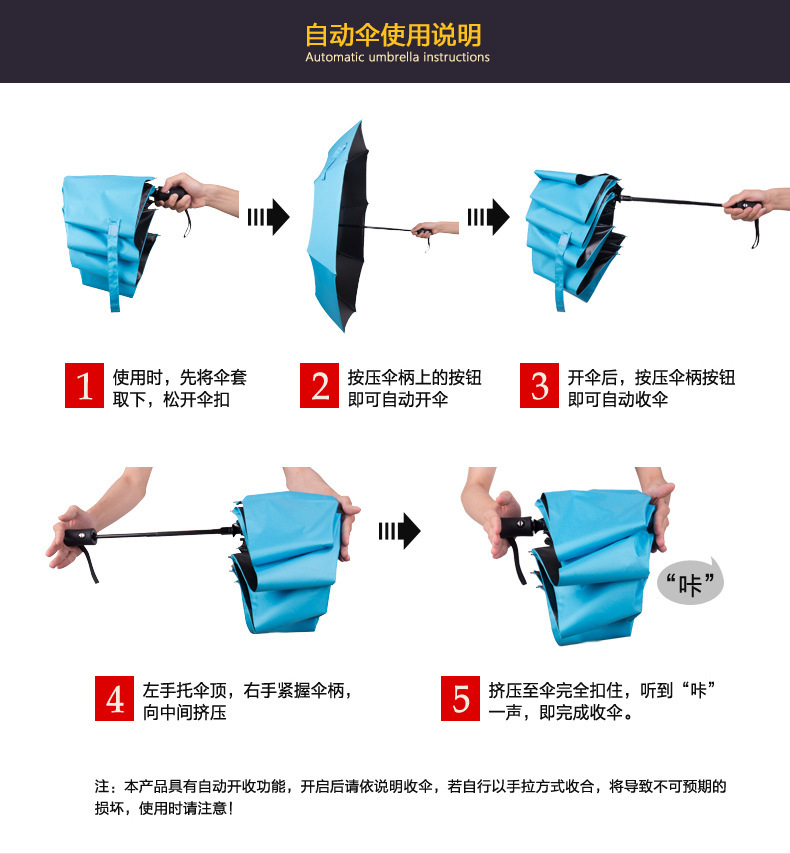 自动伞使用说明
Automatic umbrella instructions

1 使用时，先将伞套取下，松开伞扣

2 按压伞柄上的按钮即可自动开伞

3 开伞后，按压伞柄按钮即可自动收伞

“咔”

4 左手托伞顶，右手紧握伞柄，向中间挤压

5 挤压至伞完全扣住，听到“咔”一声，即完成收伞。

注：本产品具有自动开收功能，开启后请依说明收伞，若自行以手拉方式收合，将导致不可预期的损坏，使用时请注意！