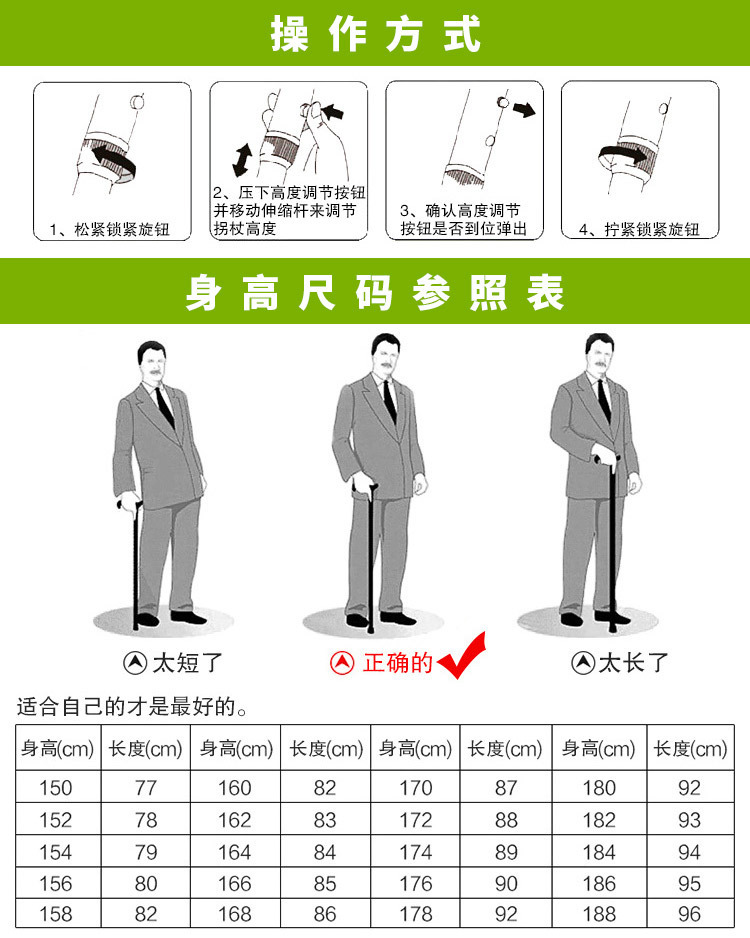 操作方式

1、松紧锁紧旋钮

2、压下高度调节按钮并移动伸缩杆来调节拐杖高度

3、确认高度调节按钮是否到位弹出

4、拧紧锁紧旋钮

身高尺码参照表

太短了

正确的

太长了

适合自己的才是最好的。

| 身高(cm) | 长度(cm) | 身高(cm) | 长度(cm) | 身高(cm) | 长度(cm) | 身高(cm) | 长度(cm) |
|---|---|---|---|---|---|---|---|
| 150 | 77 | 160 | 82 | 170 | 87 | 180 | 92 |
| 152 | 78 | 162 | 83 | 172 | 88 | 182 | 93 |
| 154 | 79 | 164 | 84 | 174 | 89 | 184 | 94 |
| 156 | 80 | 166 | 85 | 176 | 90 | 186 | 95 |
| 158 | 82 | 168 | 86 | 178 | 92 | 188 | 96 |