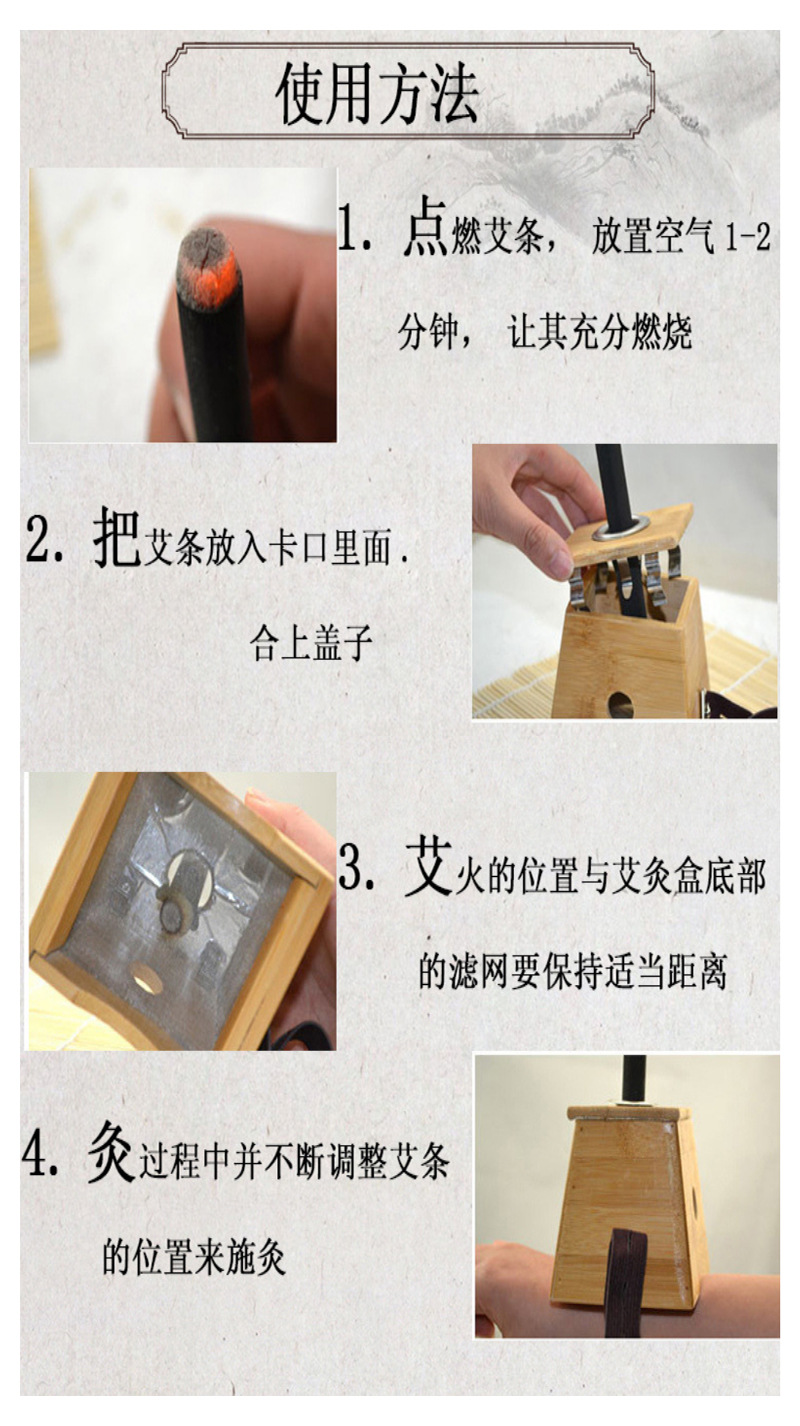 使用方法

1. 点燃艾条， 放置空气 1-2 分钟， 让其充分燃烧

2. 把艾条放入卡口里面. 合上盖子

3. 艾火的位置与艾灸盒底部的滤网要保持适当距离

4. 灸过程中并不断调整艾条的位置来施灸