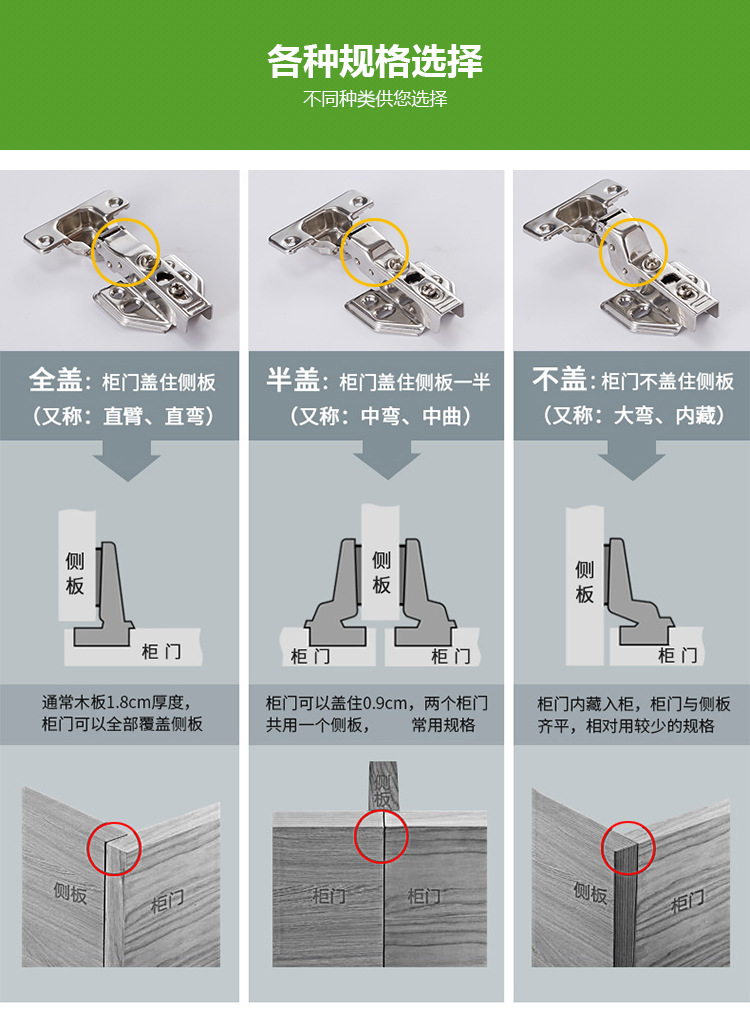 各种规格选择
不同种类供您选择

全盖：柜门盖住侧板
（又称：直臂、直弯）

侧板
柜门

通常木板1.8cm厚度，柜门可以全部覆盖侧板

侧板
柜门

半盖：柜门盖住侧板一半
（又称：中弯、中曲）

侧板
柜门
柜门

柜门可以盖住0.9cm，两个柜门共用一个侧板， 常用规格

侧板
柜门
柜门

不盖：柜门不盖住侧板
（又称：大弯、内藏）

侧板
柜门

柜门内藏入柜，柜门与侧板齐平，相对用较少的规格

侧板
柜门