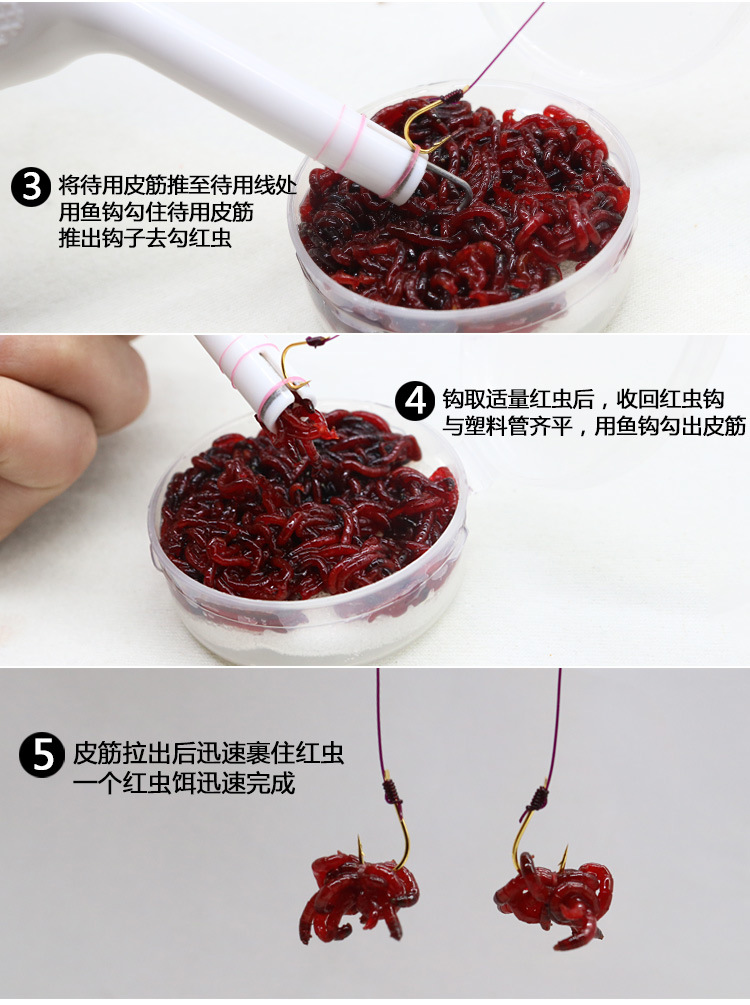 3 将待用皮筋推至待用线处
用鱼钩勾住待用皮筋
推出钩子去勾红虫

4 钩取适量红虫后，收回红虫钩
与塑料管齐平，用鱼钩勾出皮筋

5 皮筋拉出后迅速裹住红虫
一个红虫饵迅速完成