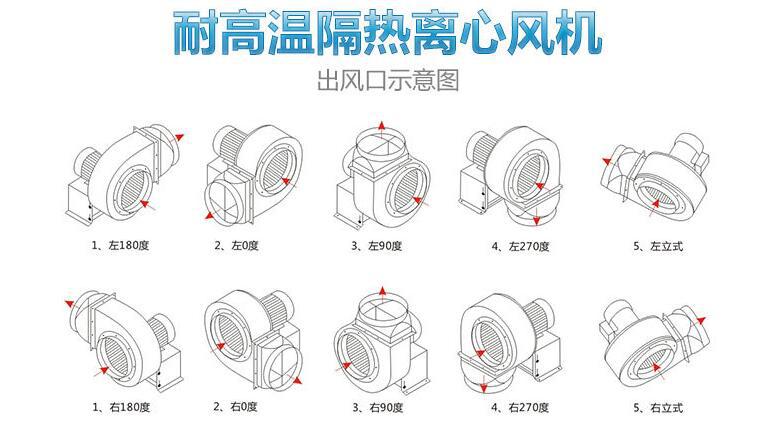 耐高温隔热离心风机

出风口示意图

1、左180度

2、左0度

3、左90度

4、左270度

5、左立式

1、右180度

2、右0度

3、右90度

4、右270度

5、右立式