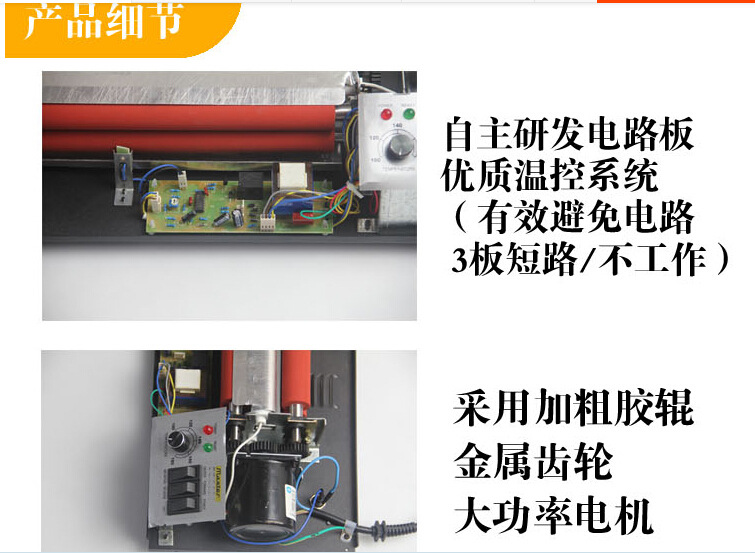 产品细节

140
120
100
TEMPERATURE

自主研发电路板
优质温控系统
（有效避免电路
3板短路/不工作）

采用加粗胶辊
金属齿轮
大功率电机