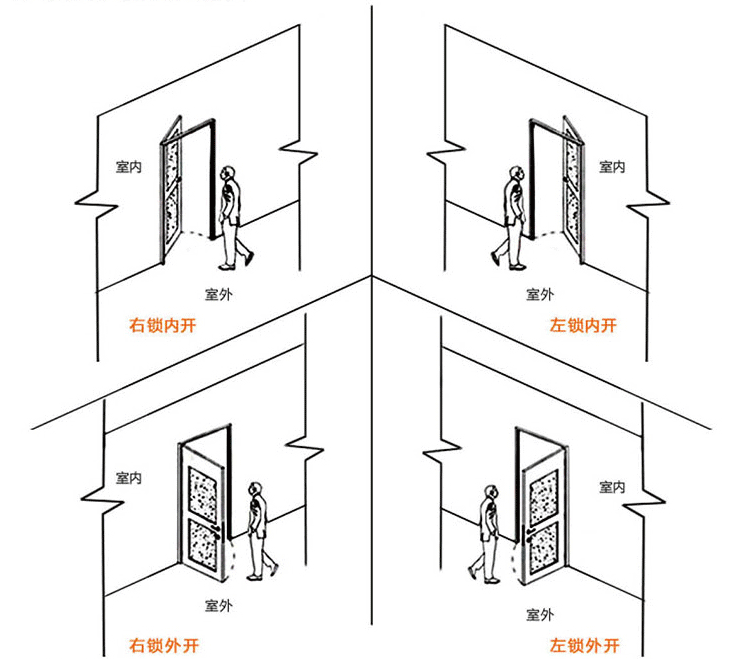 室内

室外

右锁内开

室内

室外

左锁内开

室内

室外

右锁外开

室内

室外

左锁外开