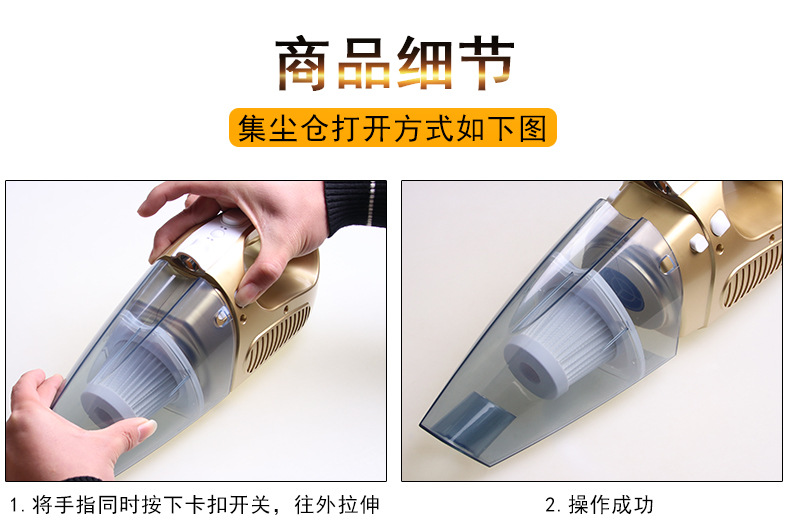 商品细节

集尘仓打开方式如下图

1. 将手指同时按下卡扣开关，往外拉伸

2. 操作成功