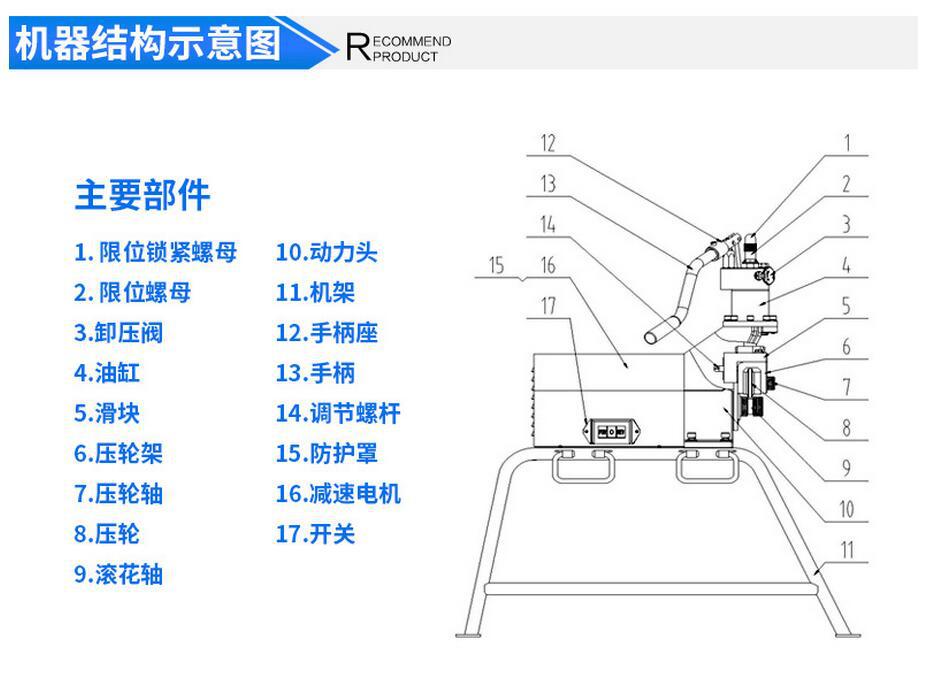 机器结构示意图

RECOMMEND PRODUCT

主要部件

1. 限位锁紧螺母
2. 限位螺母
3.卸压阀
4.油缸
5.滑块
6.压轮架
7.压轮轴
8.压轮
9.滚花轴

10.动力头
11.机架
12.手柄座
13.手柄
14.调节螺杆
15.防护罩
16.减速电机
17.开关

12
13
14
15
16
17
1
2
3
4
5
6
7
8
9
10
11