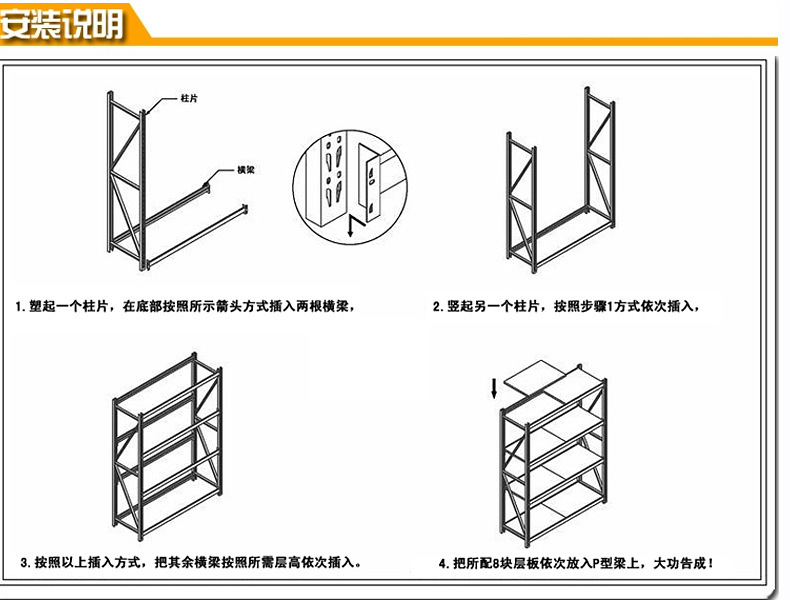 安装说明

柱片

横梁

1. 塑起一个柱片，在底部按照所示箭头方式插入两根横梁，

2. 竖起另一个柱片，按照步骤1方式依次插入，

3. 按照以上插入方式，把其余横梁按照所需层高依次插入。

4. 把所配8块层板依次放入P型梁上，大功告成！