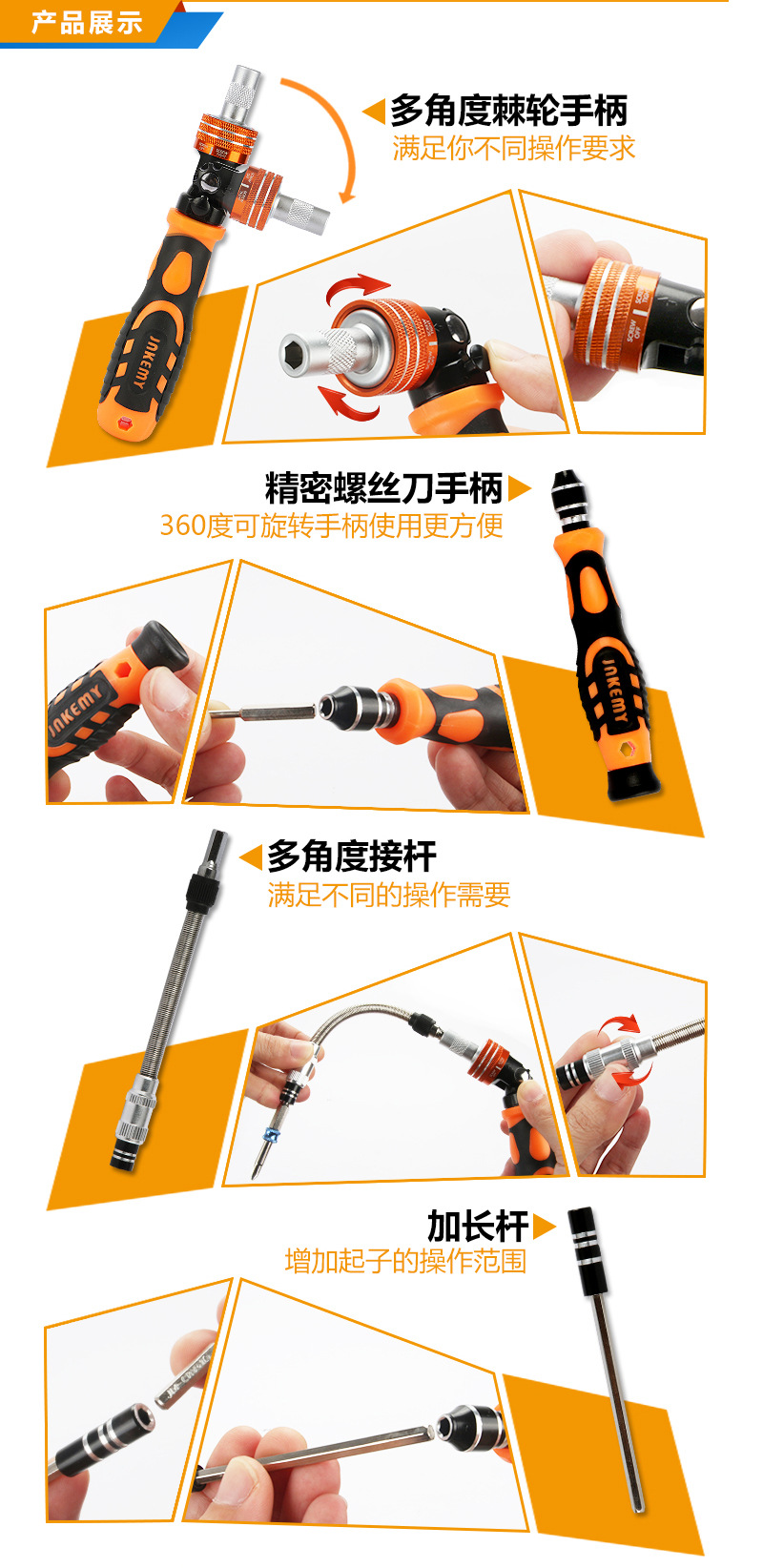 产品展示

多角度棘轮手柄
满足你不同操作要求

JAKEMY

精密螺丝刀手柄
360度可旋转手柄使用更方便

JAKEMY

JAKEMY

多角度接杆
满足不同的操作需要

加长杆
增加起子的操作范围