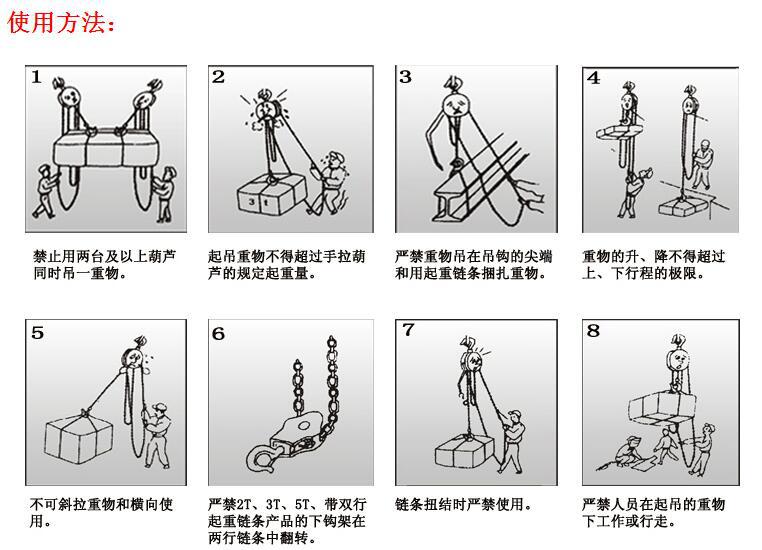 使用方法：

1

禁止用两台及以上葫芦同时吊一重物。

2

3t

起吊重物不得超过手拉葫芦的规定起重量。

3

严禁重物吊在吊钩的尖端和用起重链条捆扎重物。

4

重物的升、降不得超过上、下行程的极限。

5

不可斜拉重物和横向使用。

6

严禁2T、3T、5T、带双行起重链条产品的下钩架在两行链条中翻转。

7

链条扭结时严禁使用。

8

严禁人员在起吊的重物下工作或行走。