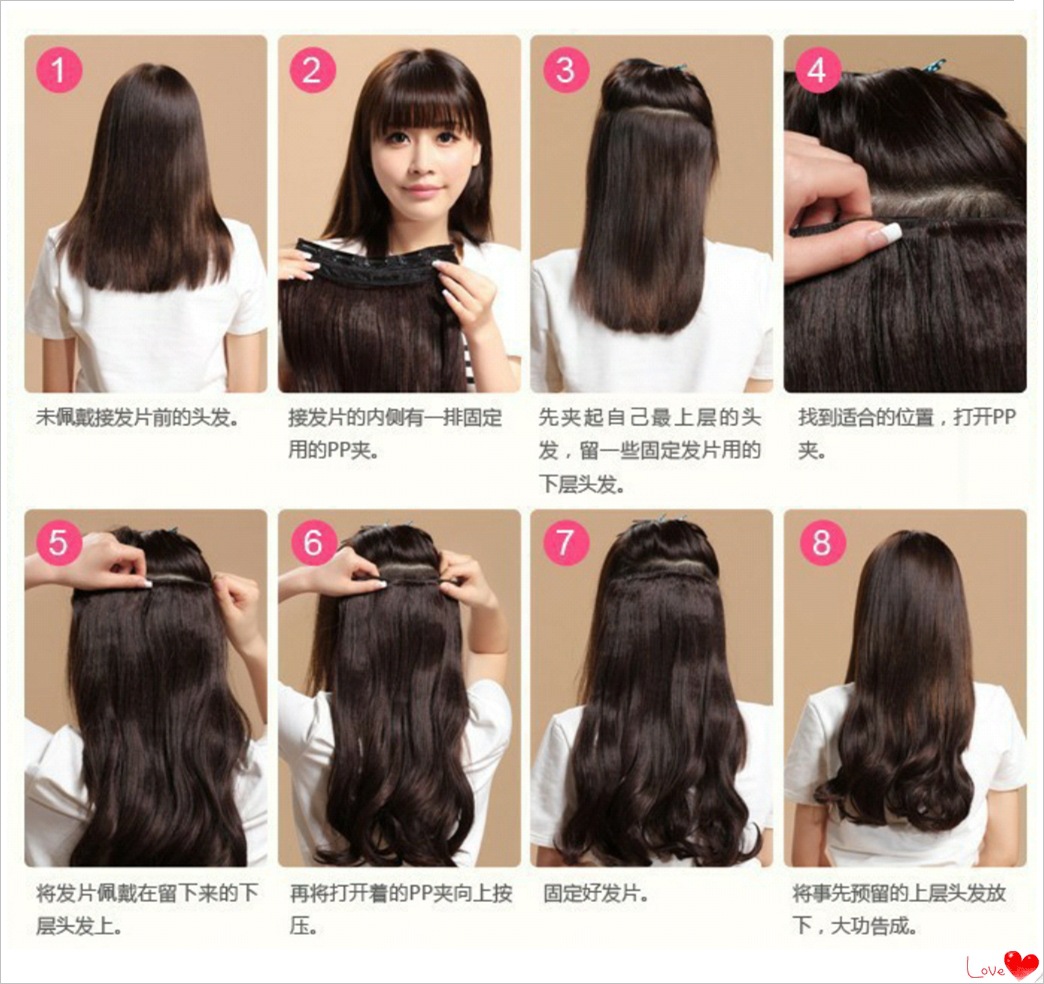 1

未佩戴接发片前的头发。

2

接发片的内侧有一排固定用的PP夹。

3

先夹起自己最上层的头发，留一些固定发片用的下层头发。

4

找到适合的位置，打开PP夹。

5

将发片佩戴在留下来的下层头发上。

6

再将打开着的PP夹向上按压。

7

固定好发片。

8

将事先预留的上层头发放下，大功告成。

Love