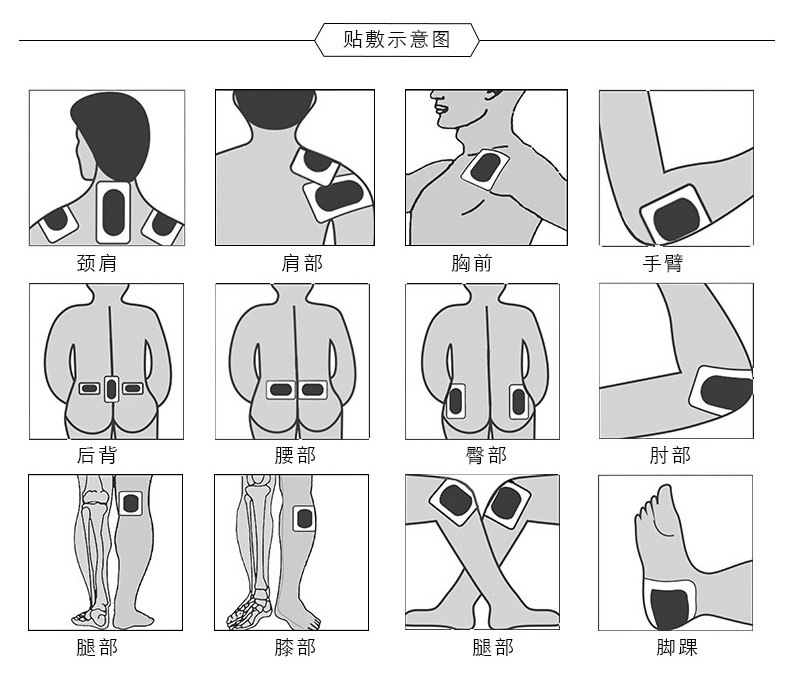 贴敷示意图

颈肩

肩部

胸前

手臂

后背

腰部

臀部

肘部

腿部

膝部

腿部

脚踝