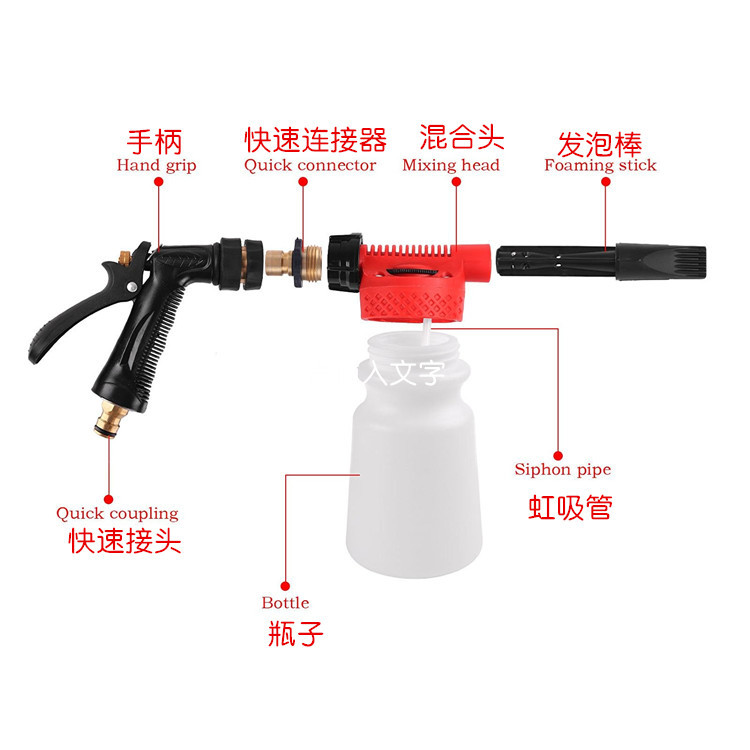 手柄
Hand grip

快速连接器
Quick connector

混合头
Mixing head

发泡棒
Foaming stick

入文字

Siphon pipe
虹吸管

Quick coupling
快速接头

Bottle
瓶子