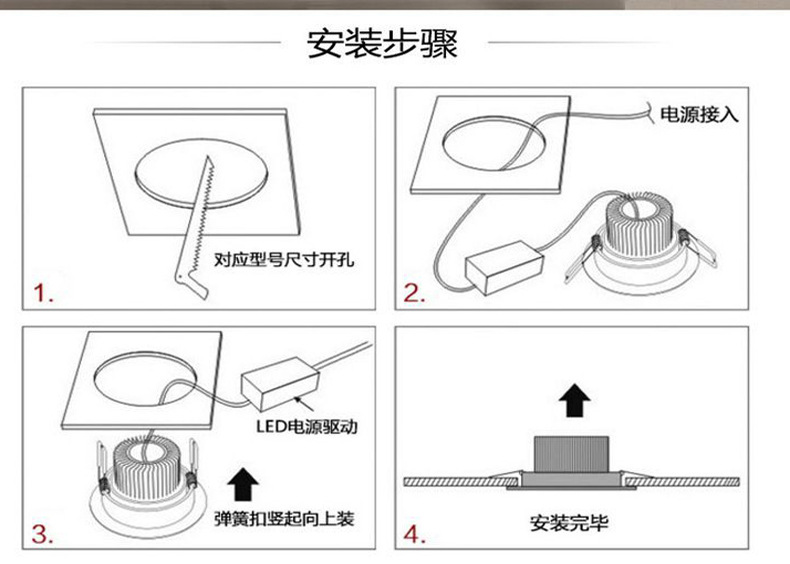 安装步骤

对应型号尺寸开孔

1.

电源接入

2.

LED电源驱动

弹簧扣竖起向上装

3.

安装完毕

4.