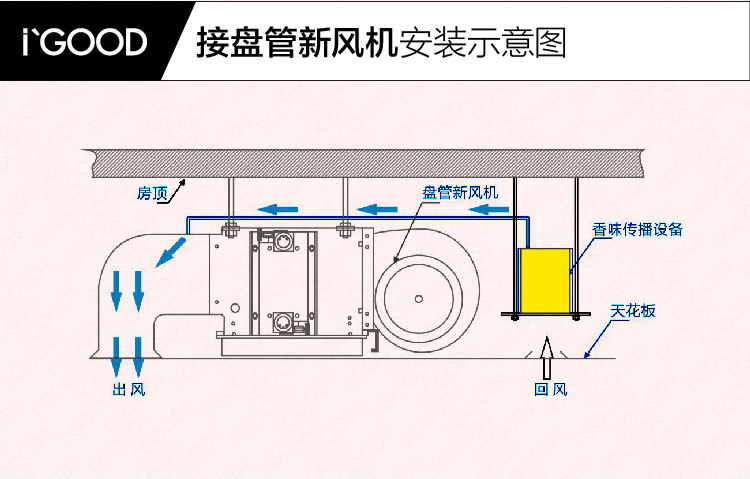 i`GOOD

接盘管新风机安装示意图

房顶

盘管新风机

香味传播设备

天花板

出风

回风